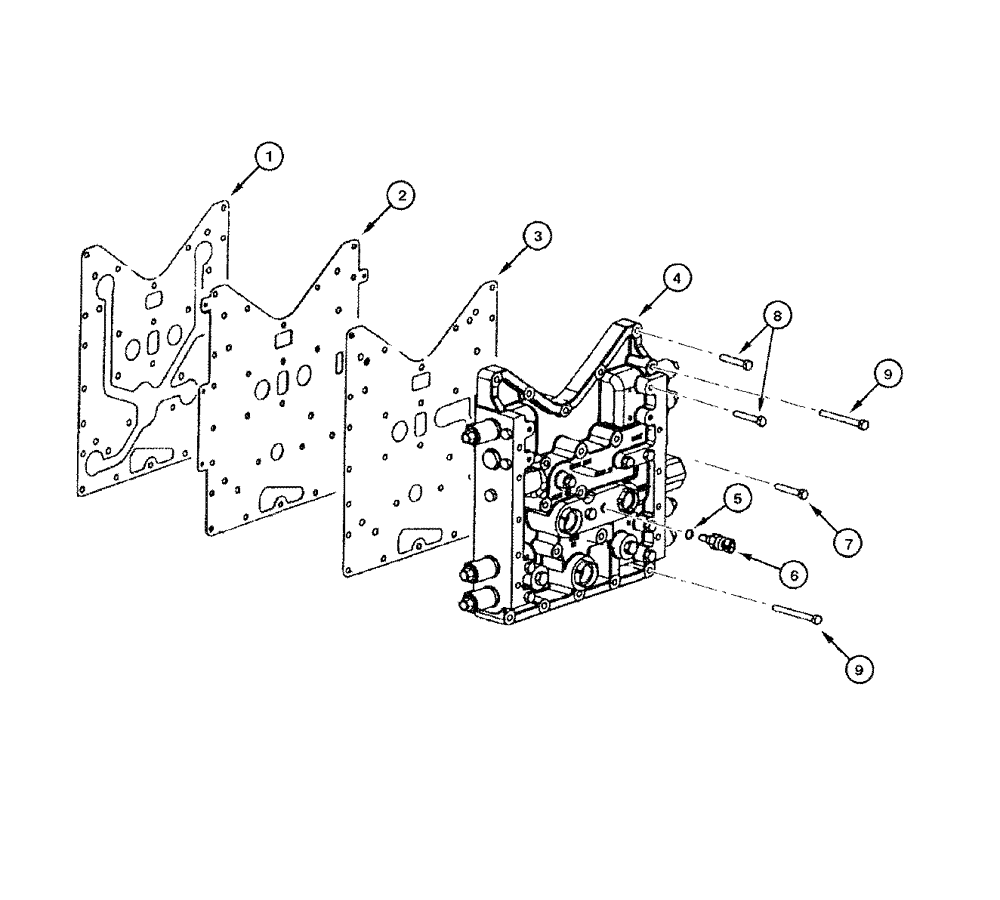 1
2
3
4
8
9
5
7
6
9