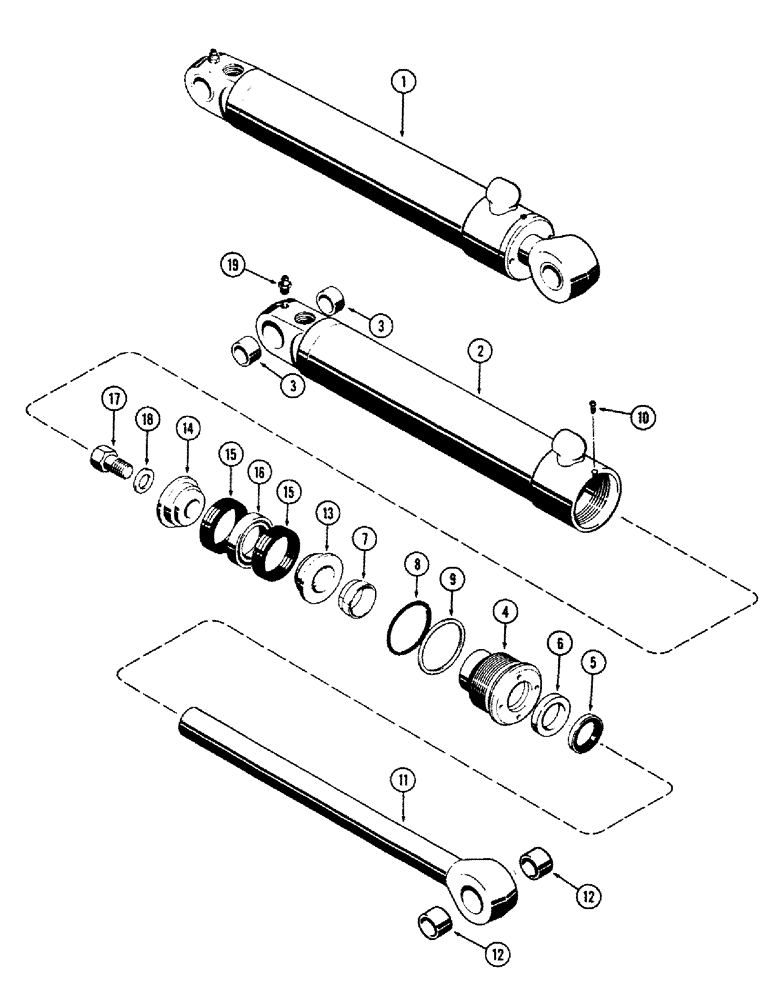 1
19
3
3
2
10
17
18
14
15
16
15
13
7
8
9
4
6
5
11
12
12