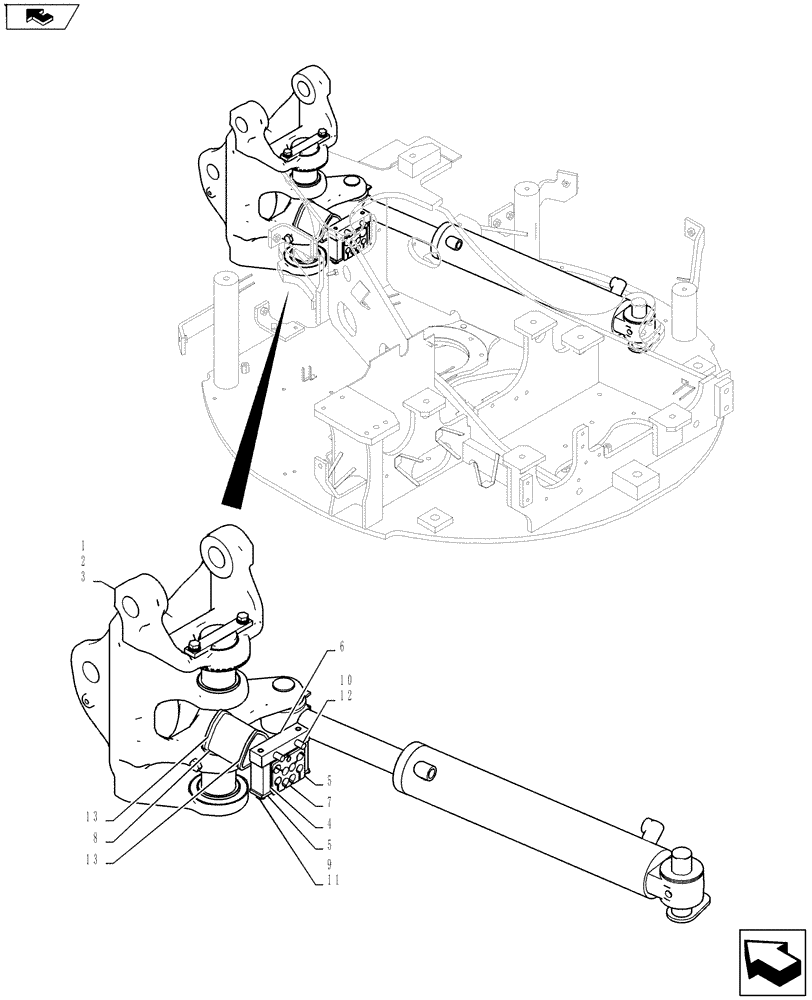 1
2
3
6
10
12
5
7
4
5
9
11
13
8
13