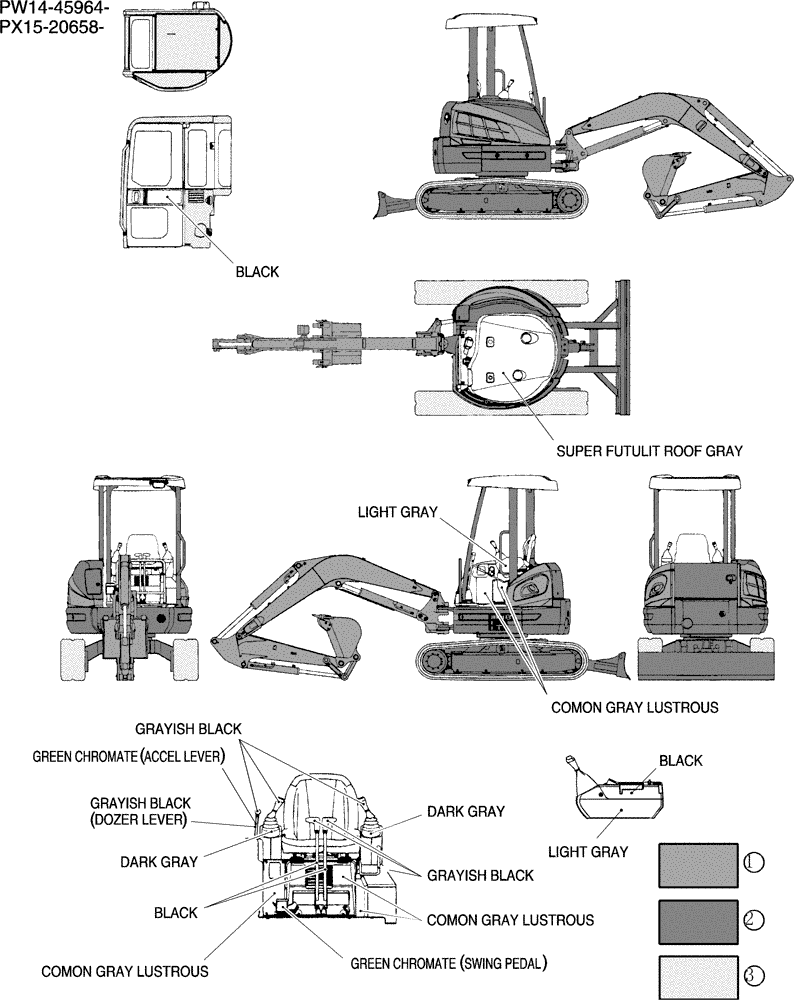 PW14-45964-
PX15-20658-

BLACK

SUPER FUTULIT ROOF GRAY

LIGHT GRAY

COMON GRAY LUSTROUS

GRAYISH BLACK
GREEN CHROMATE (ACCEL LEVER)
GRAYISH BLACK (DOZER LEVER)
DARK GRAY
BLACK
COMON GRAY LUSTROUS
DARK GRAY
GRAYISH BLACK
COMON GRAY LUSTROUS
GREEN CHROMATE (SWING PEDAL)

BLACK
LIGHT GRAY

①
②
③