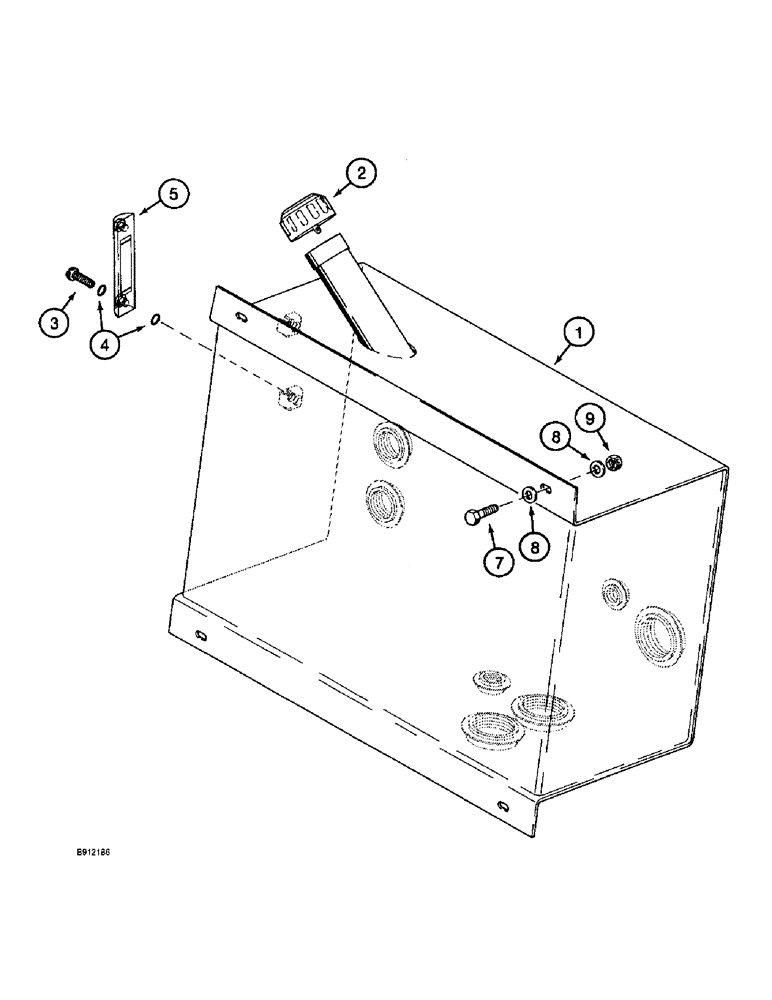 5
2
3
4
1
8
9
7
8
B912186