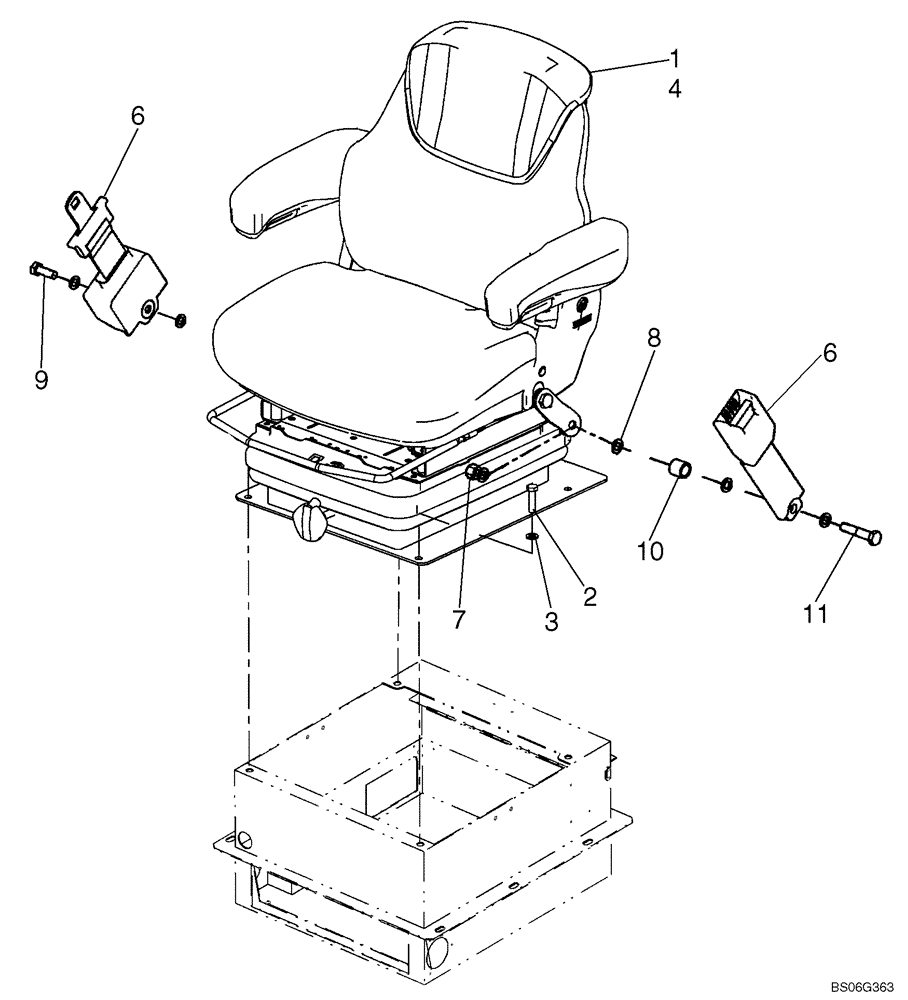 1
4
6
9
8
6
10
11
7
3
2
BS06G363