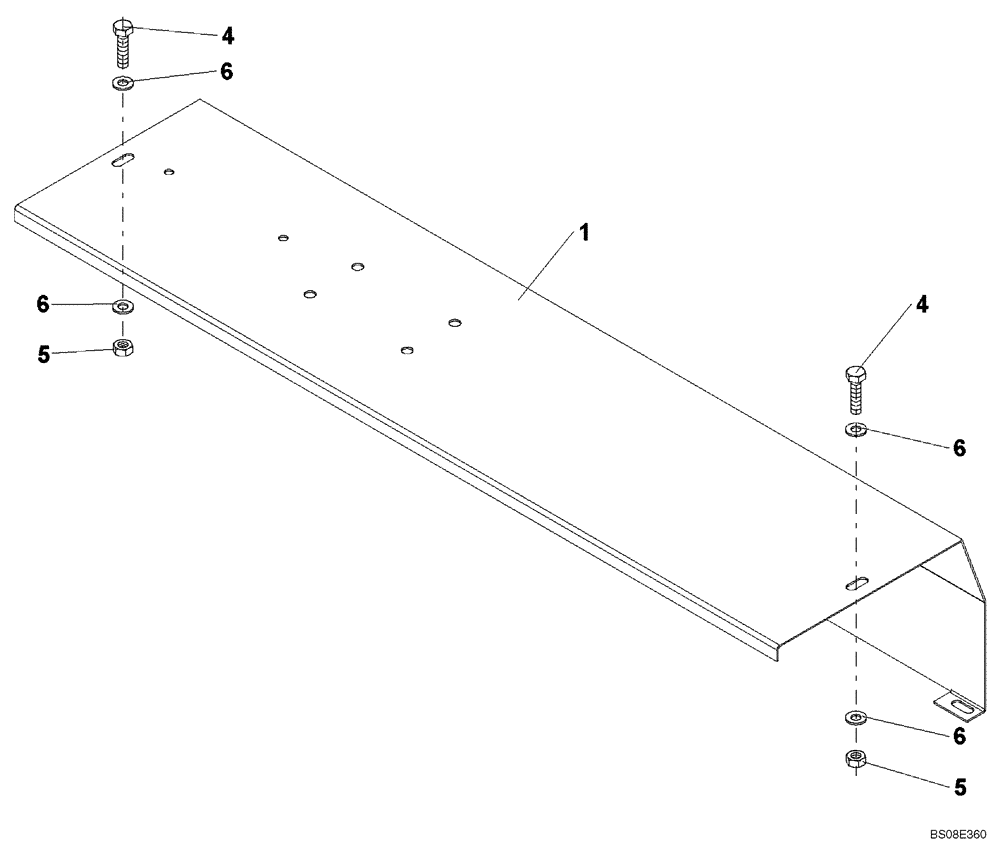 4
6
1
6
5
4
6
6
5
BS08E360