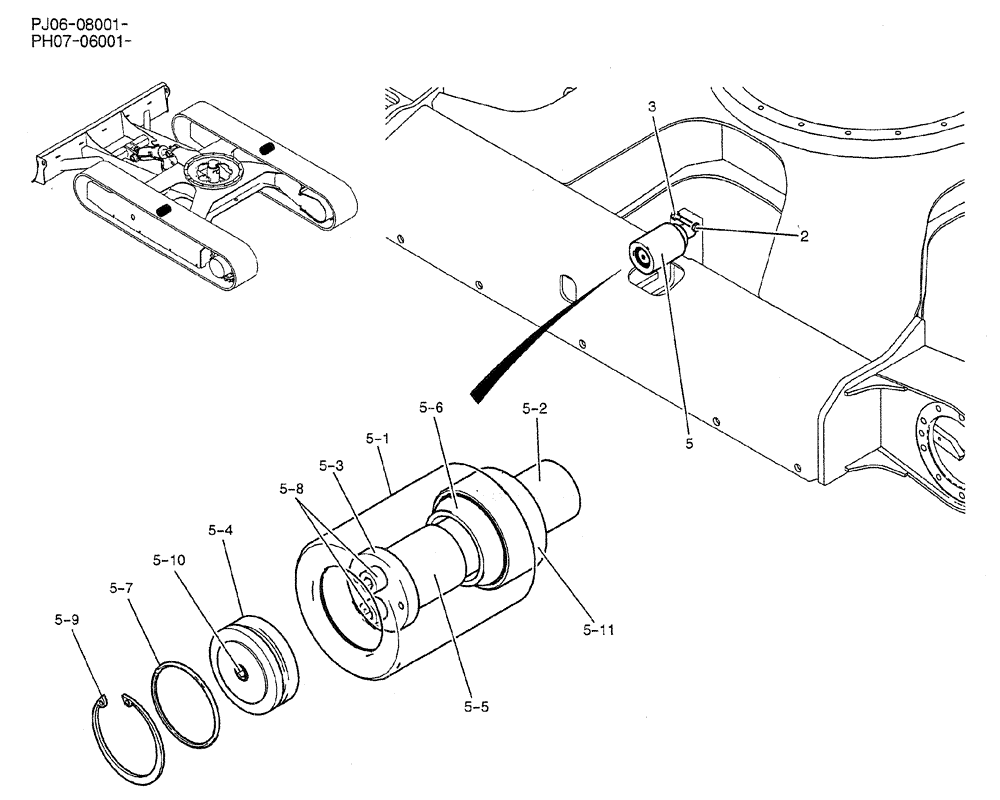 PJ06-08001-
PH07-06001-

3
2
5
5-6
5-2
5-1
5-3
5-8
5-4
5-10
5-7
5-9
5-11
5-5