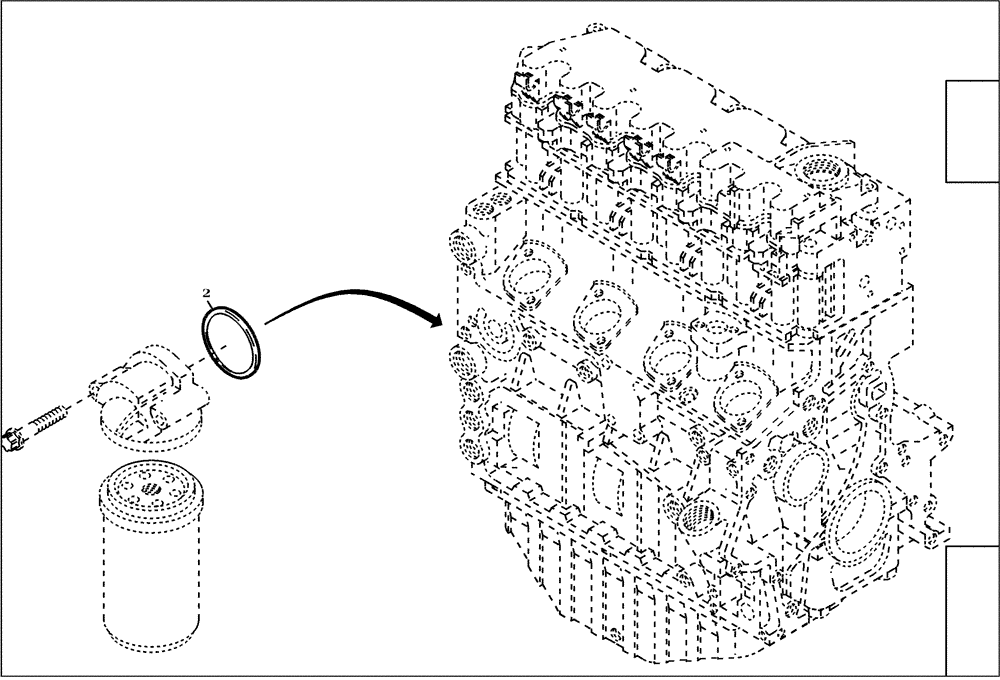 2