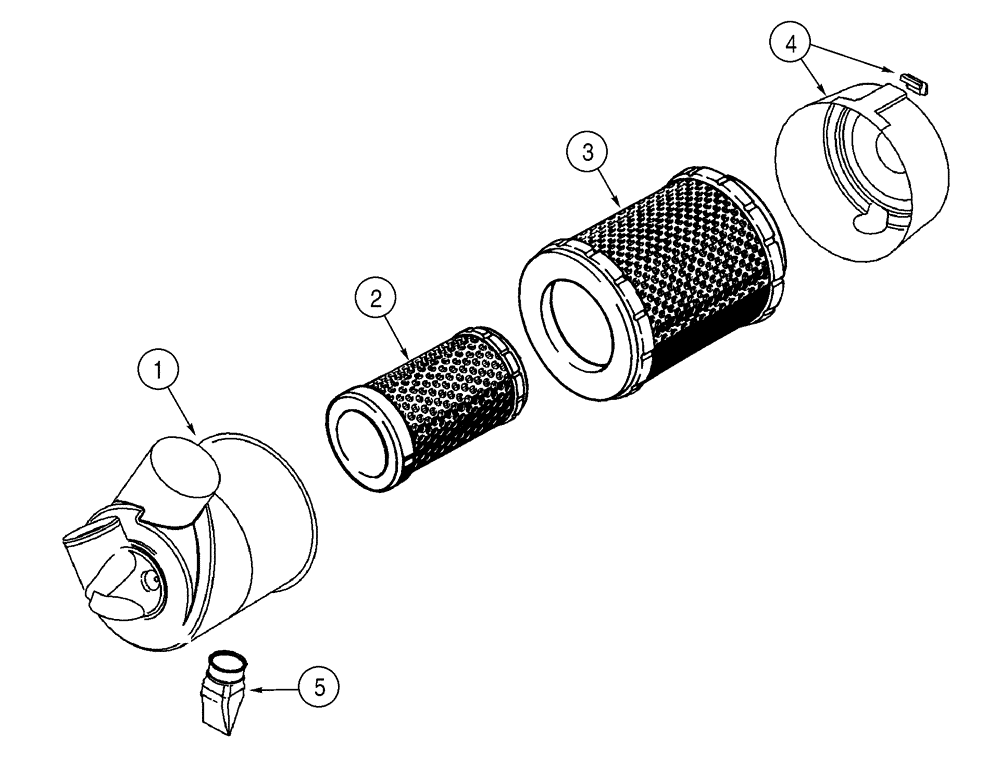 4
3
2
1
5