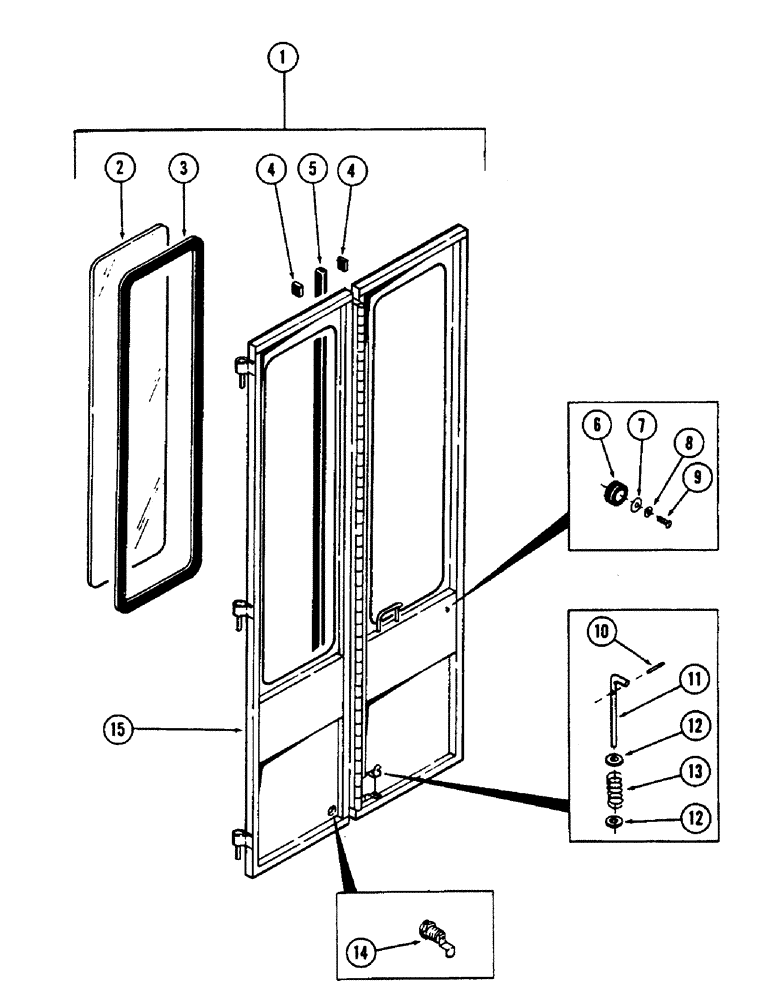 1
2
3
4
5
4
6
7
8
9
10
11
12
13
12
15
14