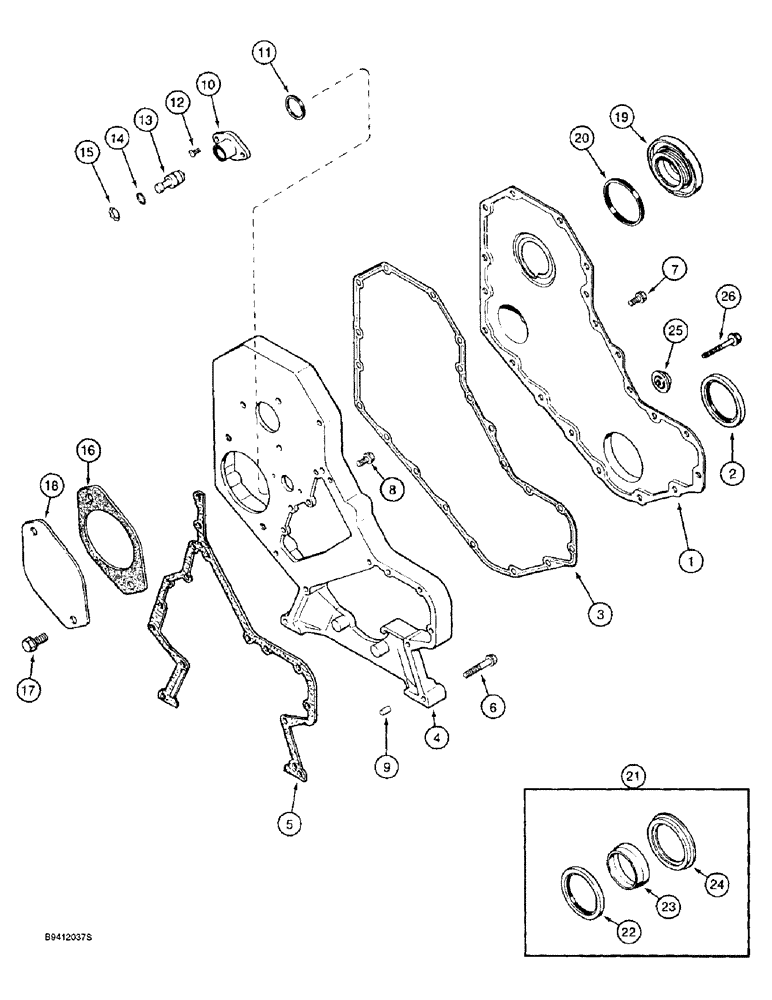 11
10
12
13
14
15
20
19
7
26
25
2
16
18
8
1
3
17
6
4
9
5
21
24
23
22
B9412037S