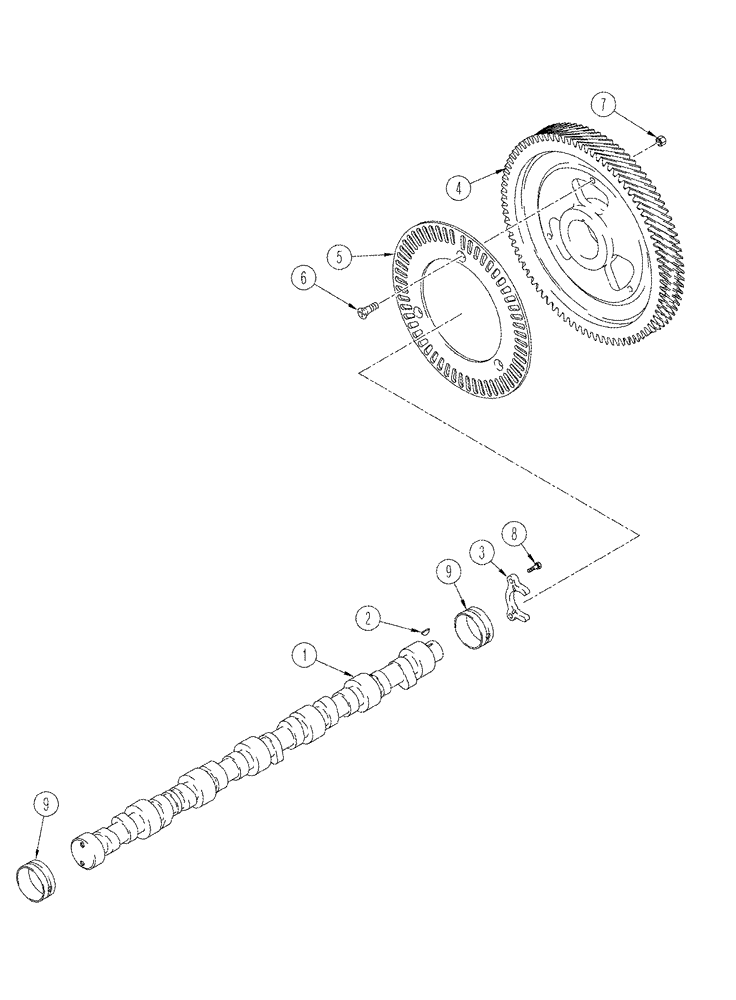 7
4
5
6
8
3
9
2
1
9