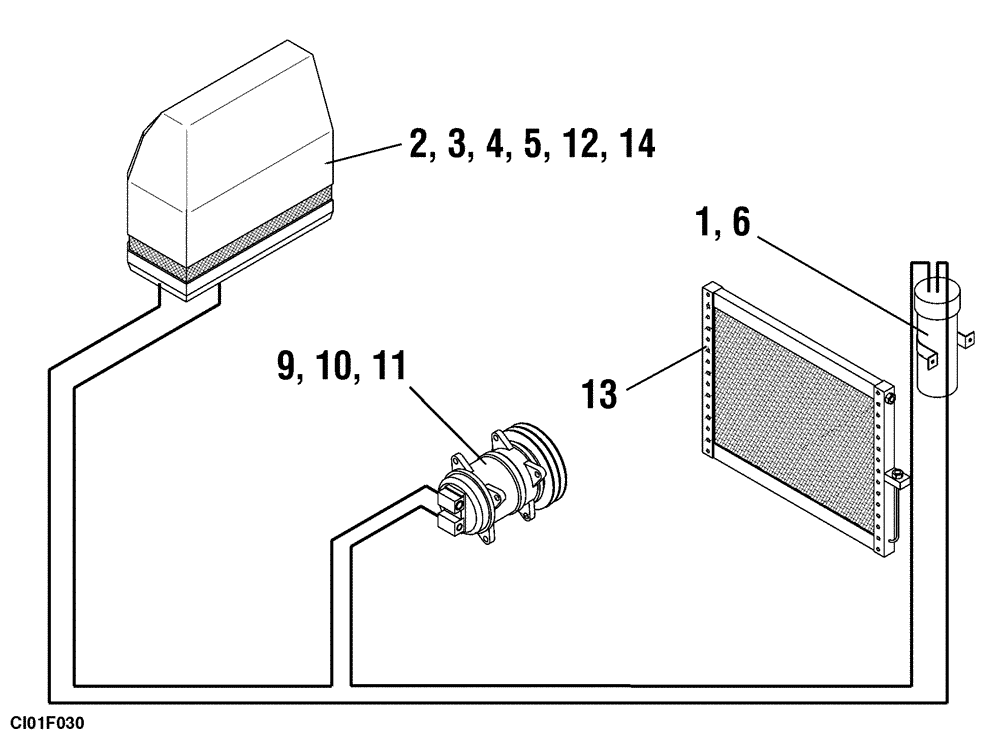 2, 3, 4, 5, 12, 14

1, 6

9, 10, 11

13

CI01F030