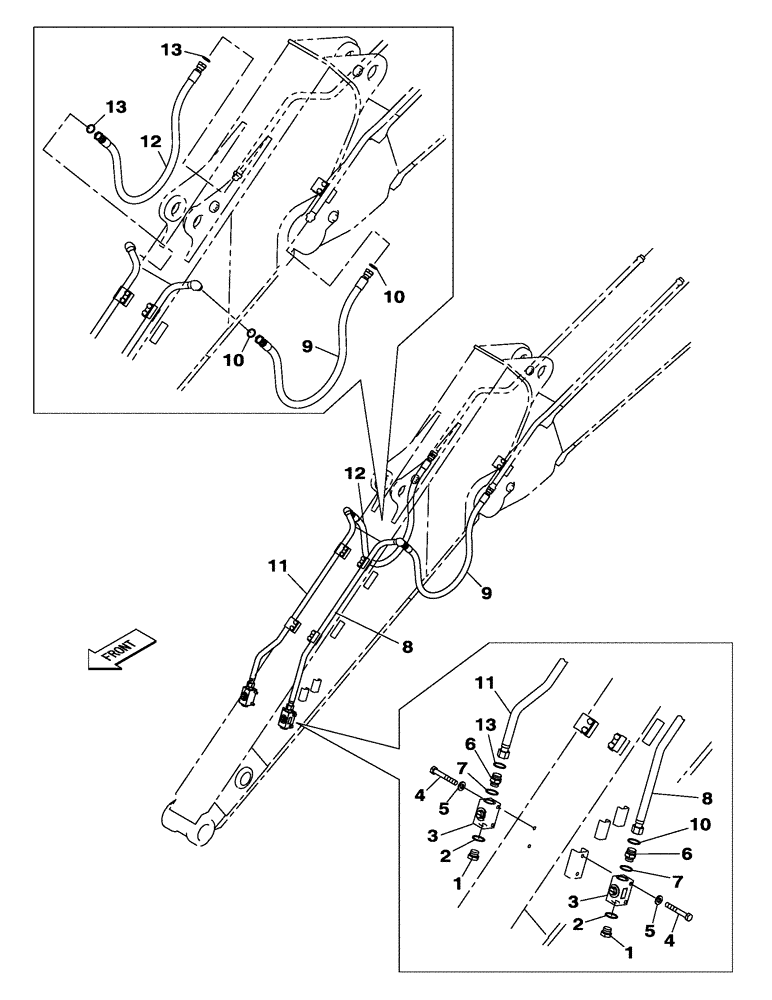 13
13
12
10
10
9
12
11
9
8
FRONT
11
13
6
7
4
5
3
2
1
8
10
6
7
3
2
5
4
1