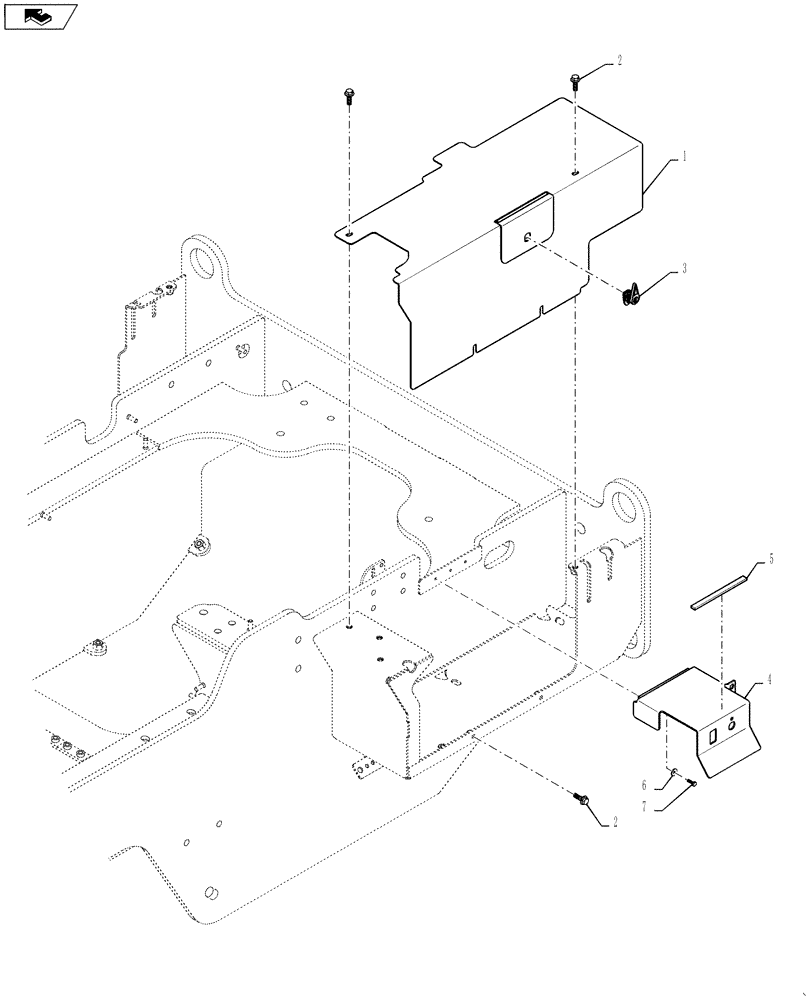 2
1
3
5
4
6
7
2