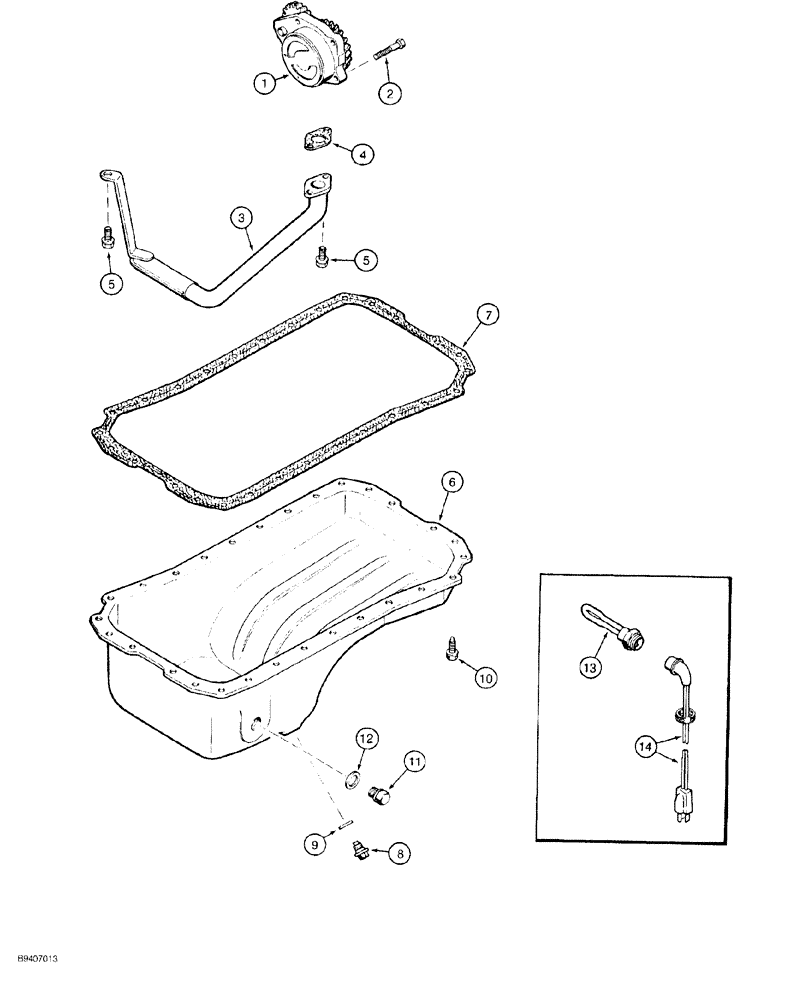 1
2
4
3
5
5
7
6
13
10
14
12
11
9
8
B9407013