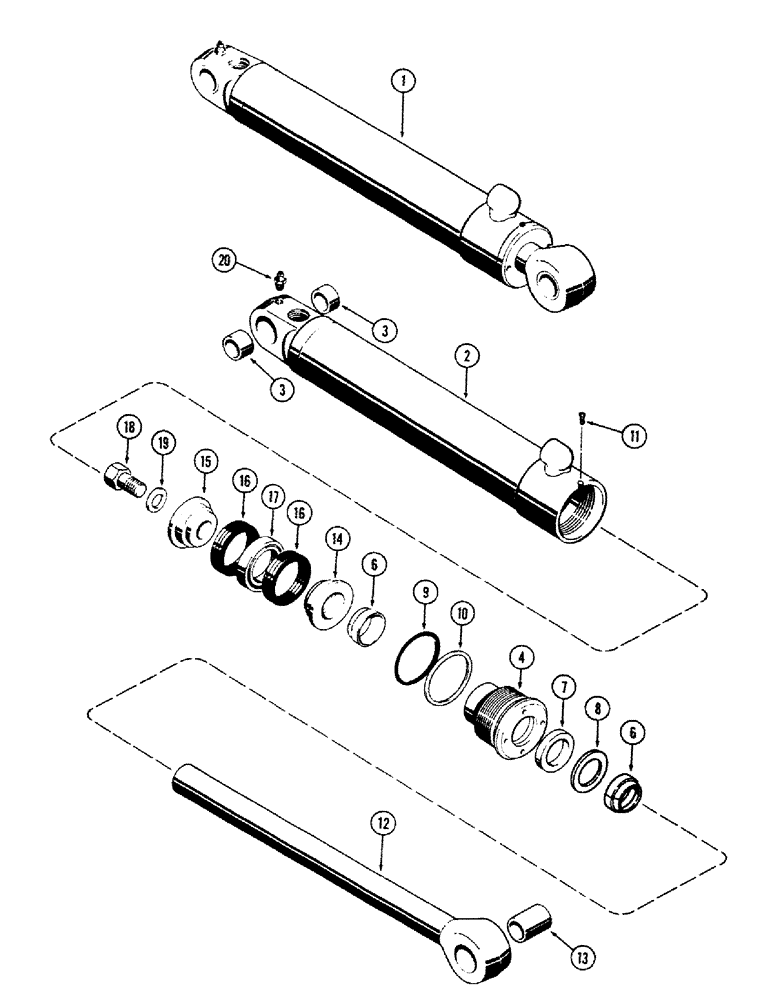 1
20
3
3
2
11
18
19
15
16
17
16
14
6
9
10
4
7
8
6
12
13