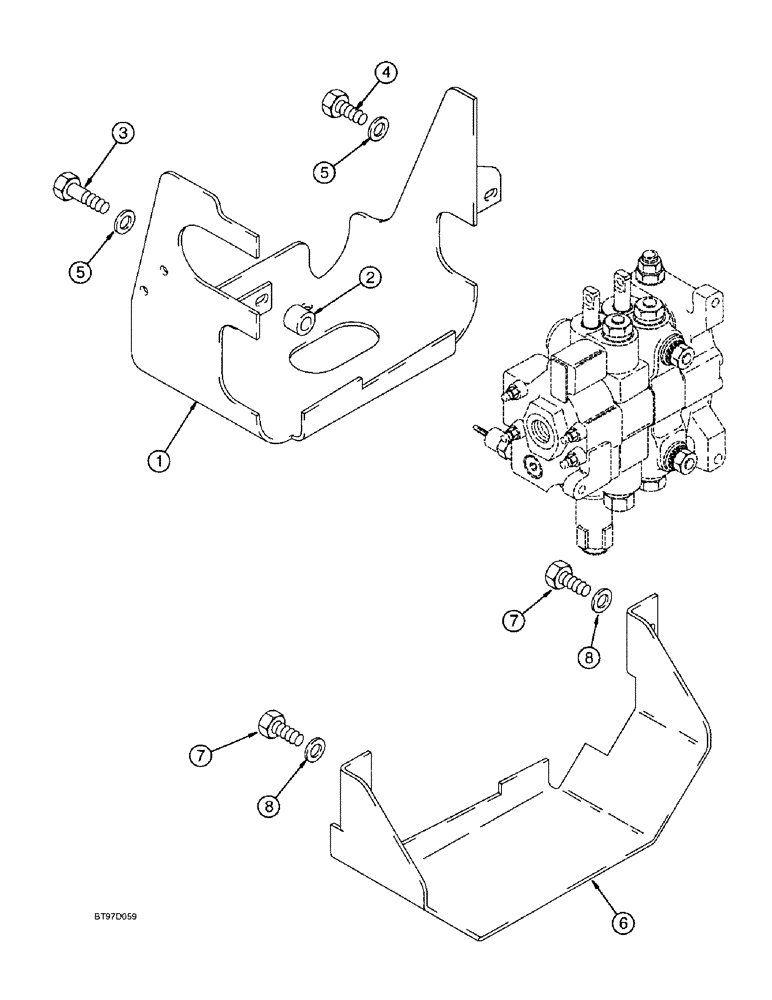 4
3
5
5
2
1
7
8
7
8
6
BT97D059