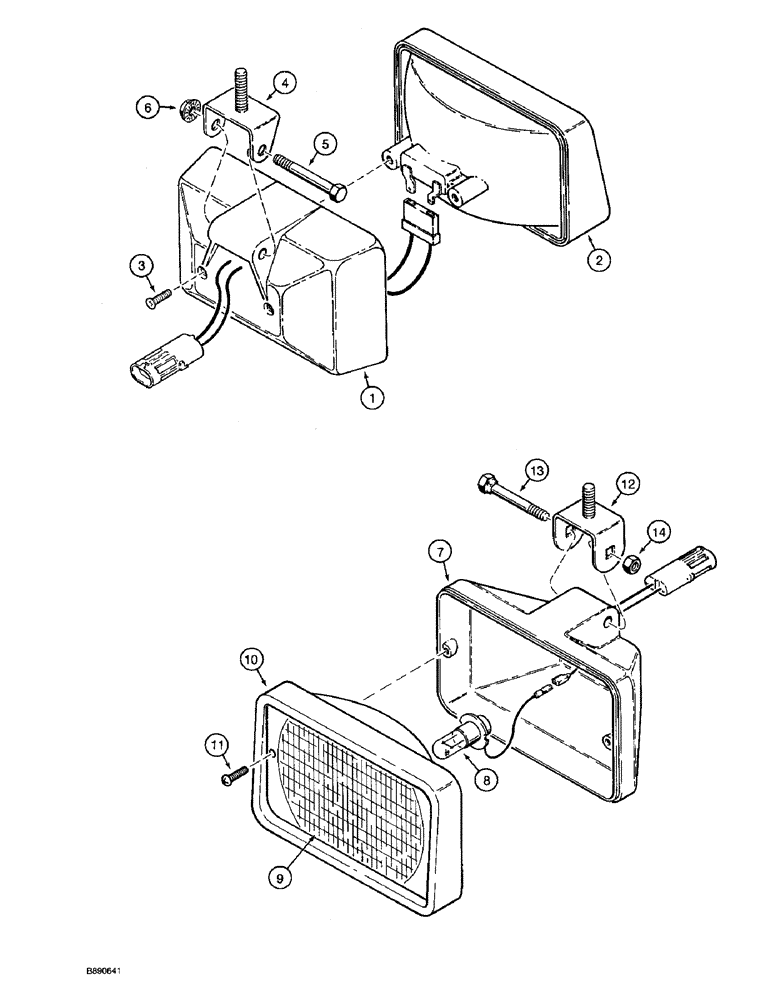 6
4
5
2
3
1
13
12
14
7
10
11
8
9
B890641