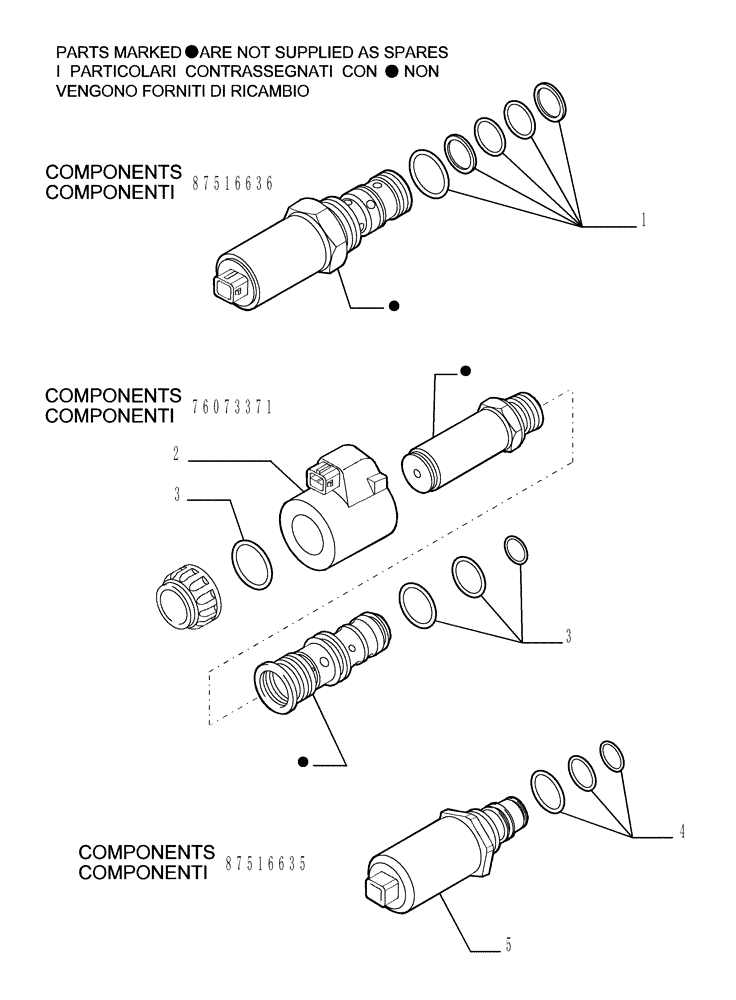 PARTS MARKED ● ARE NOT SUPPLIED AS SPARES
I PARTICOLARI CONTRASSEGNATI CON ● NON VENGONO FORNITI DI RICAMBIO

COMPONENTS
COMPONENTI 87516636

1

●

COMPONENTS
COMPONENTI 76073371

●

2

3

3

●

4

COMPONENTS
COMPONENTI 87516635

5