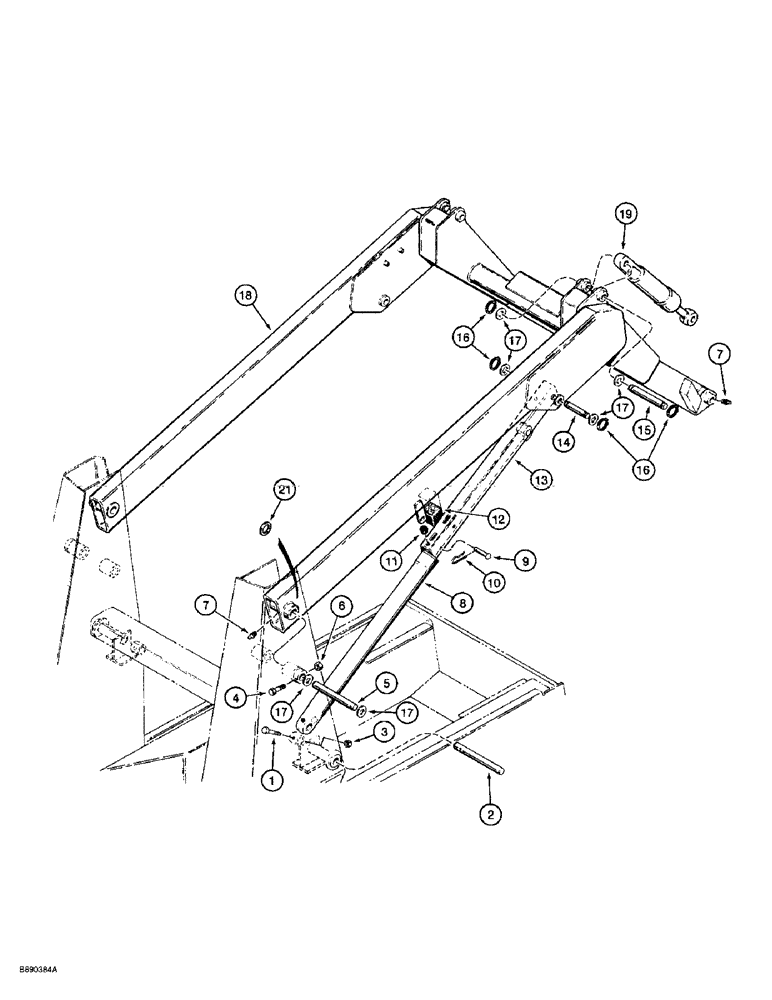 19
18
16
17
7
17
14
15
16
13
21
12
11
9
10
8
7
6
4
17
5
17
3
1
2
B890384A