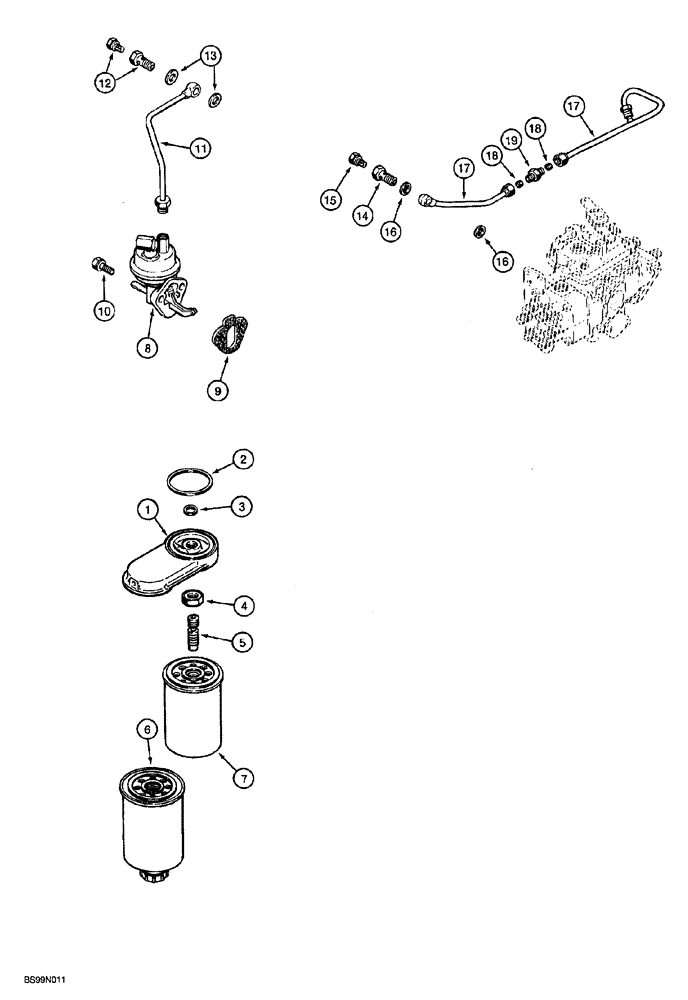 12
13
11
17
19
18
18
17
15
14
16
16
10
8
9
2
1
3
4
5
6
7
BS99N011