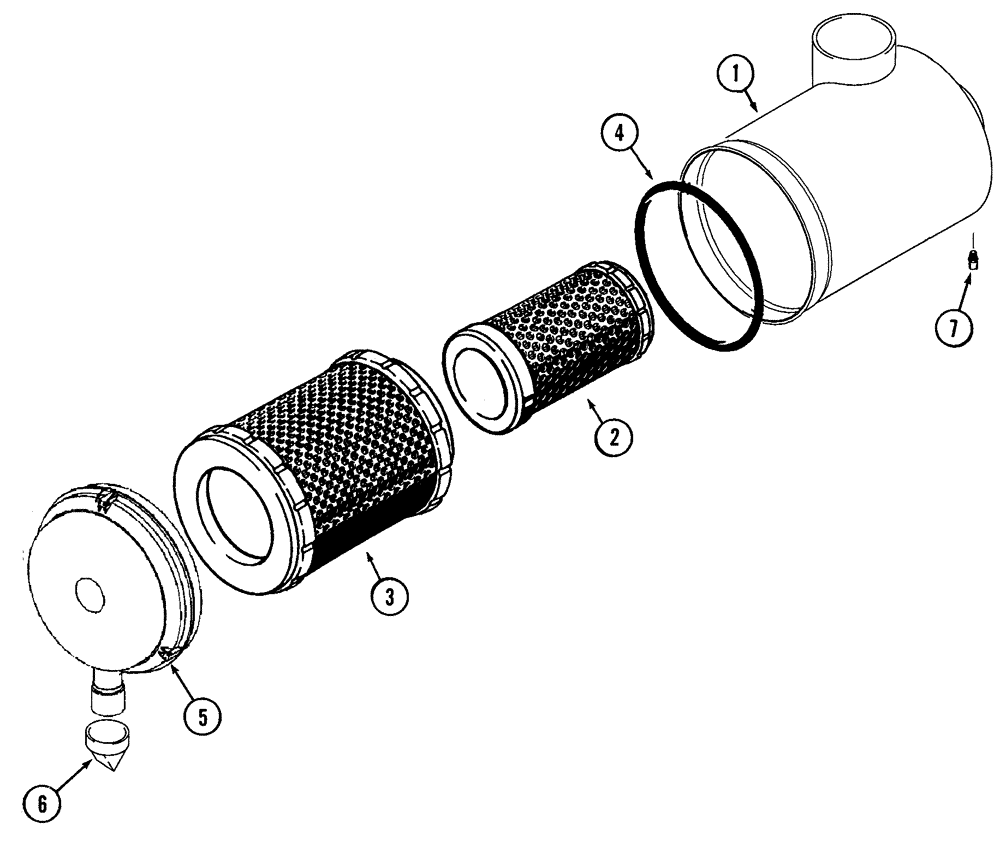 1
4
7
2
3
5
6