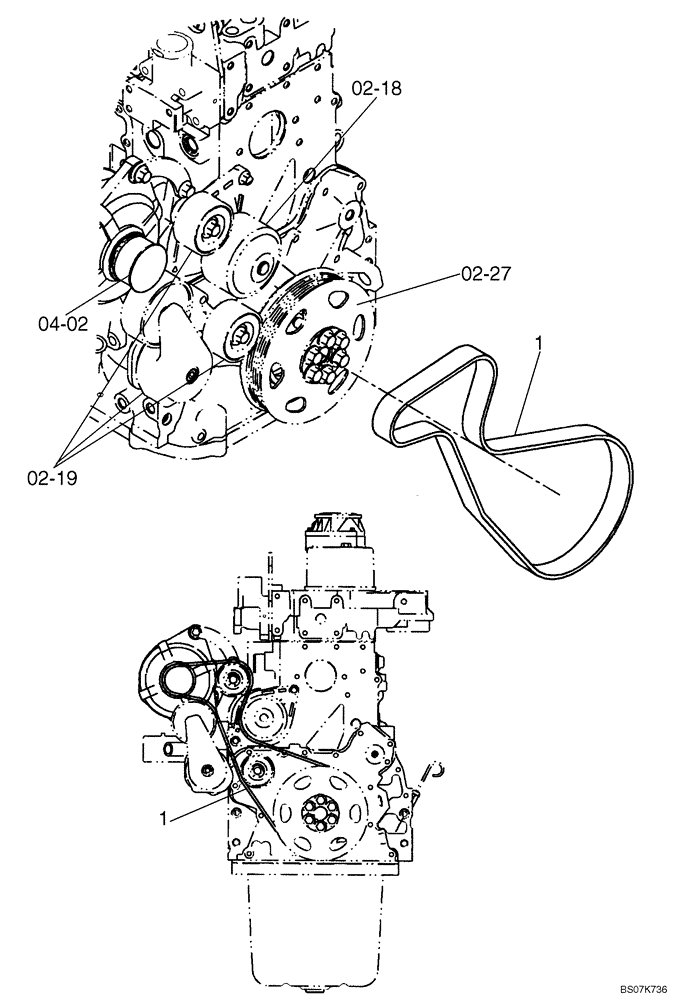 02-18

02-27

04-02

1

02-19

1

BS07K736