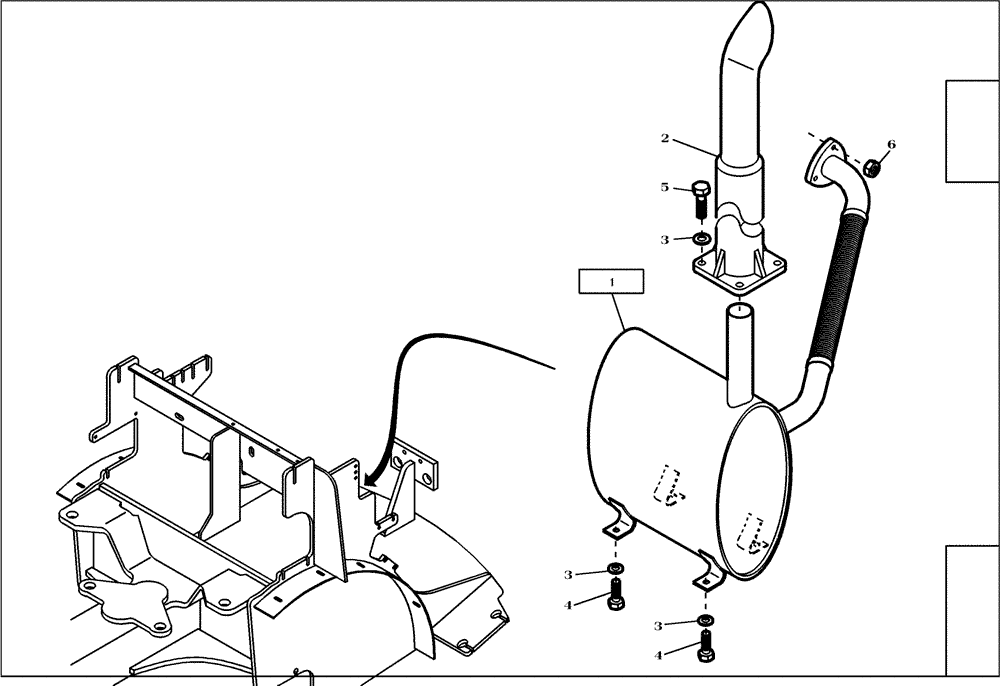 2
6
5
3
1
3
4
3
4