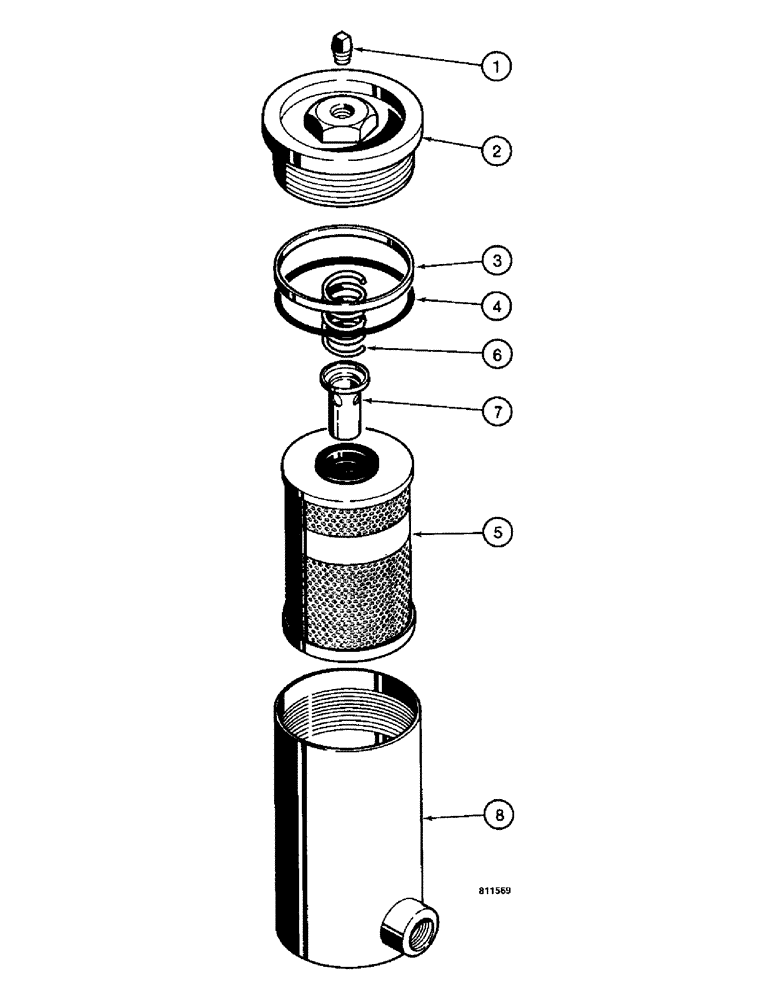 1
2
3
4
6
7
5
8
811569