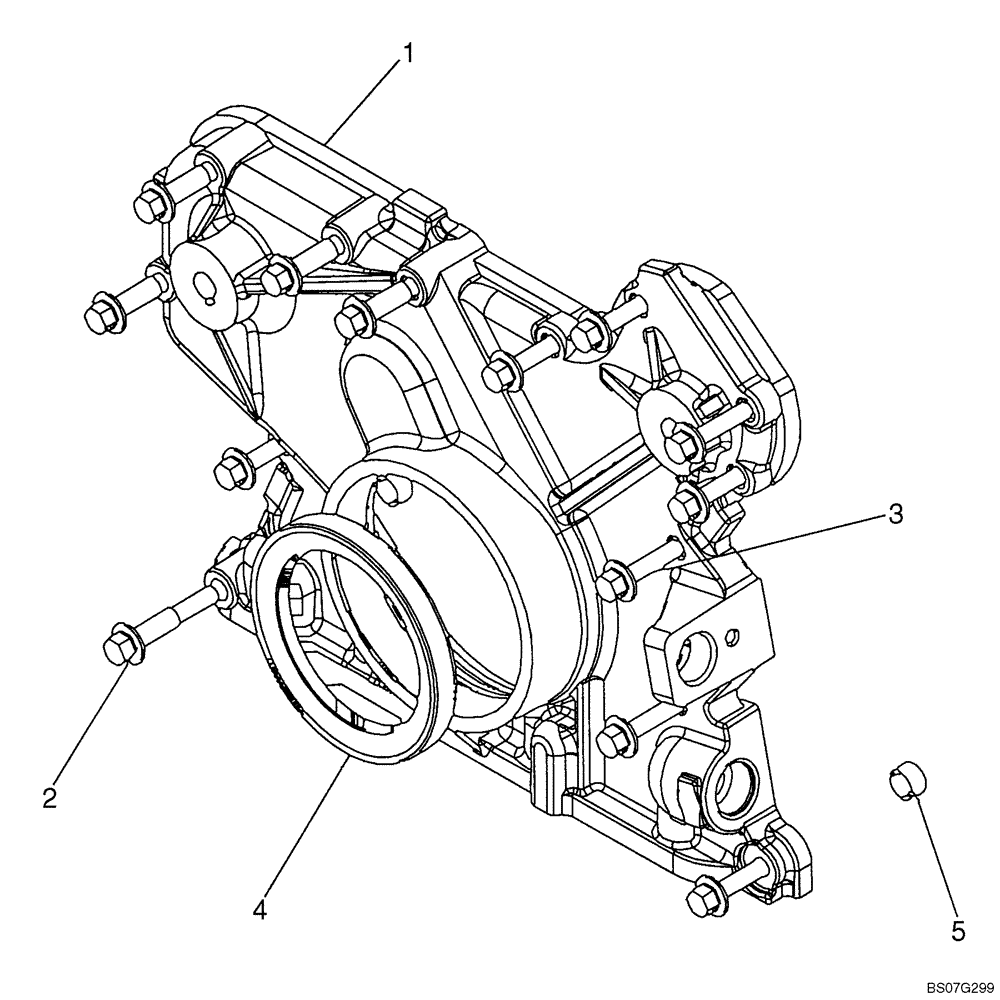 1
3
2
4
5
BS07G299