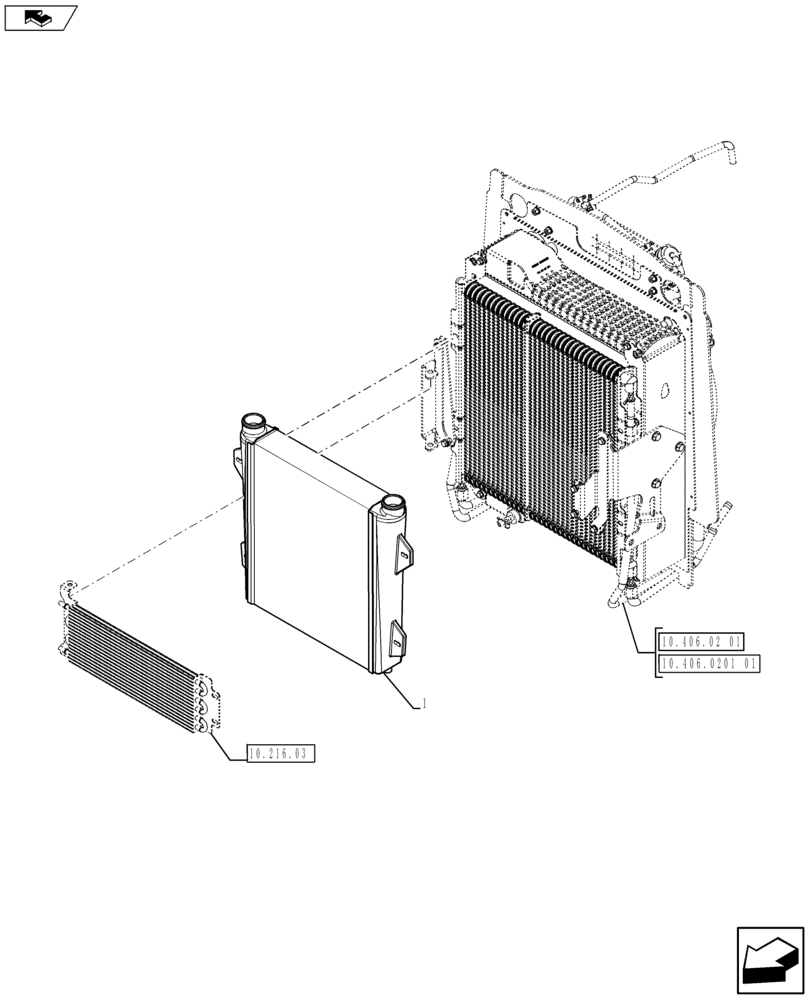 10.406.02 01
10.406.0201 01
1
10.216.03