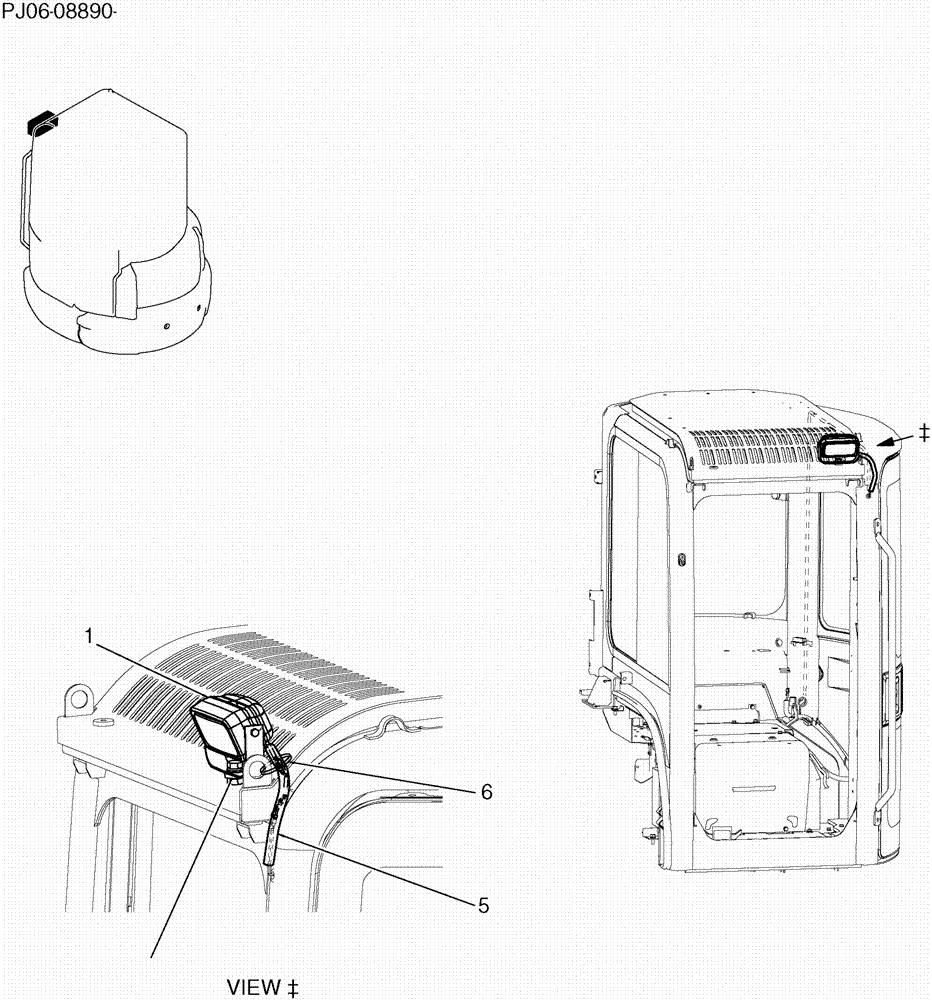 PJ06-08890-

‡

1

6

5

VIEW ‡