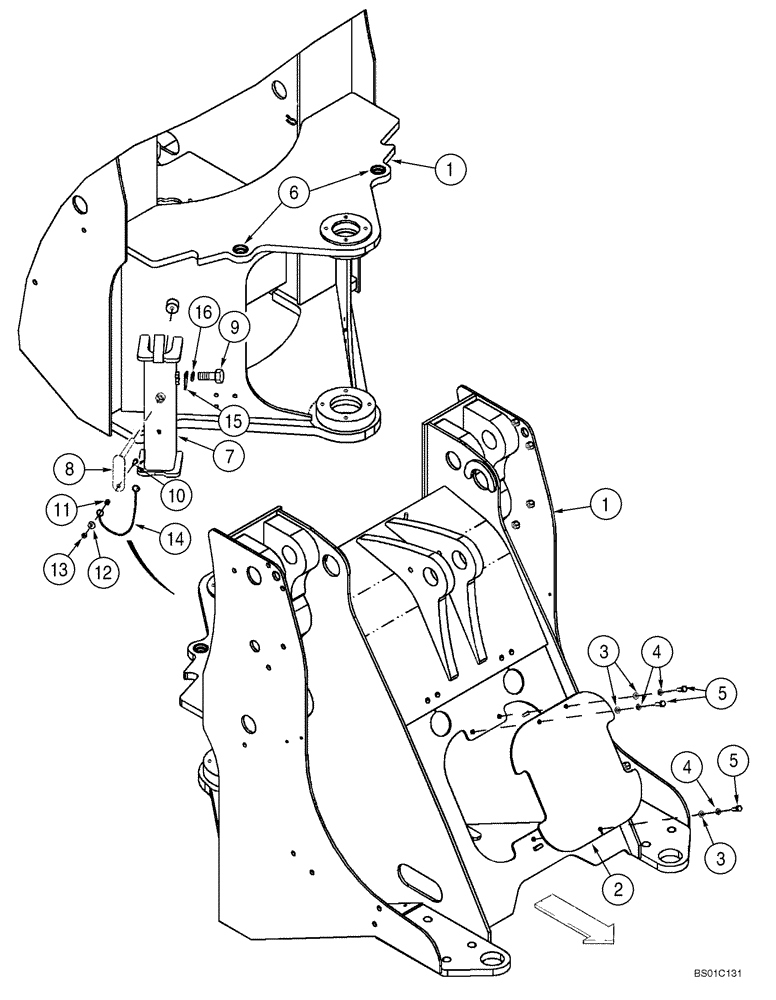 1
6
16
9
15
7
8
10
11
14
13
12
1
3
4
5
4
5
3
2
BS01C131