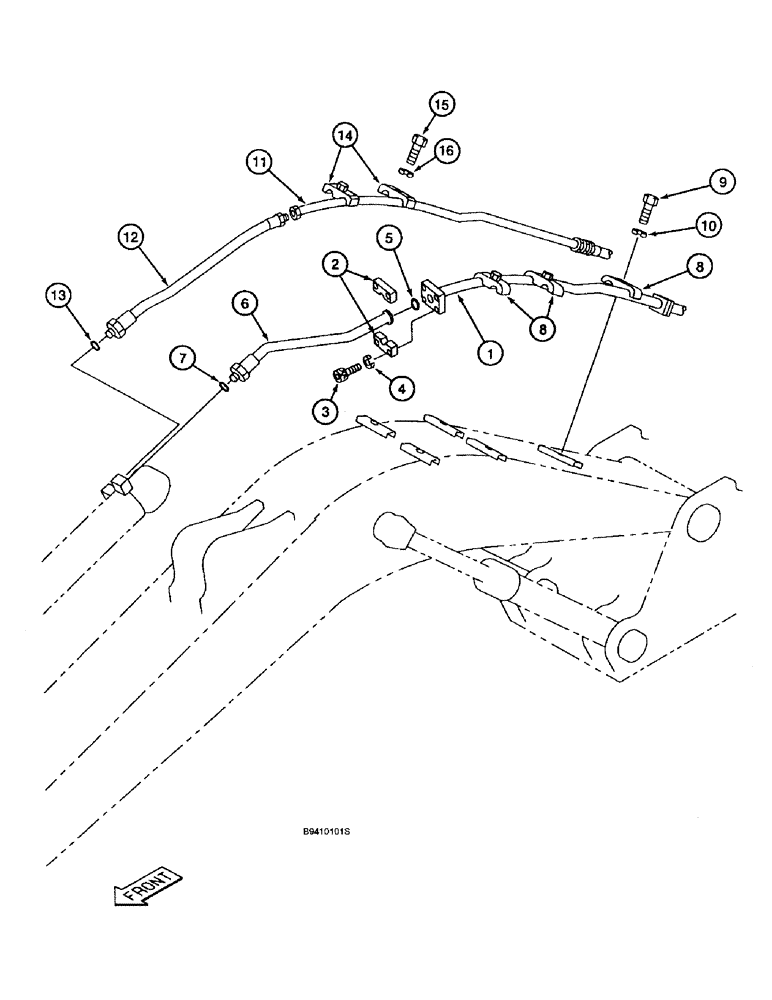 15
14
16
11
9
10
12
5
2
8
13
6
8
1
7
4
3
B9410101S
FRONT