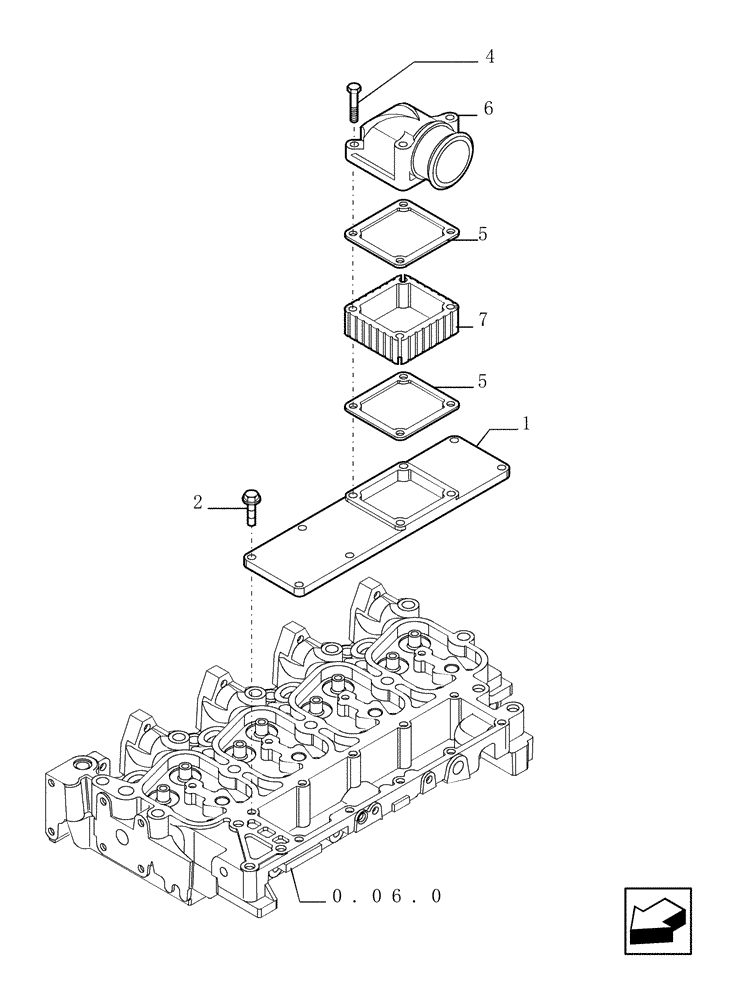 4
6
5
7
5
1
2
0 . 06 . 0