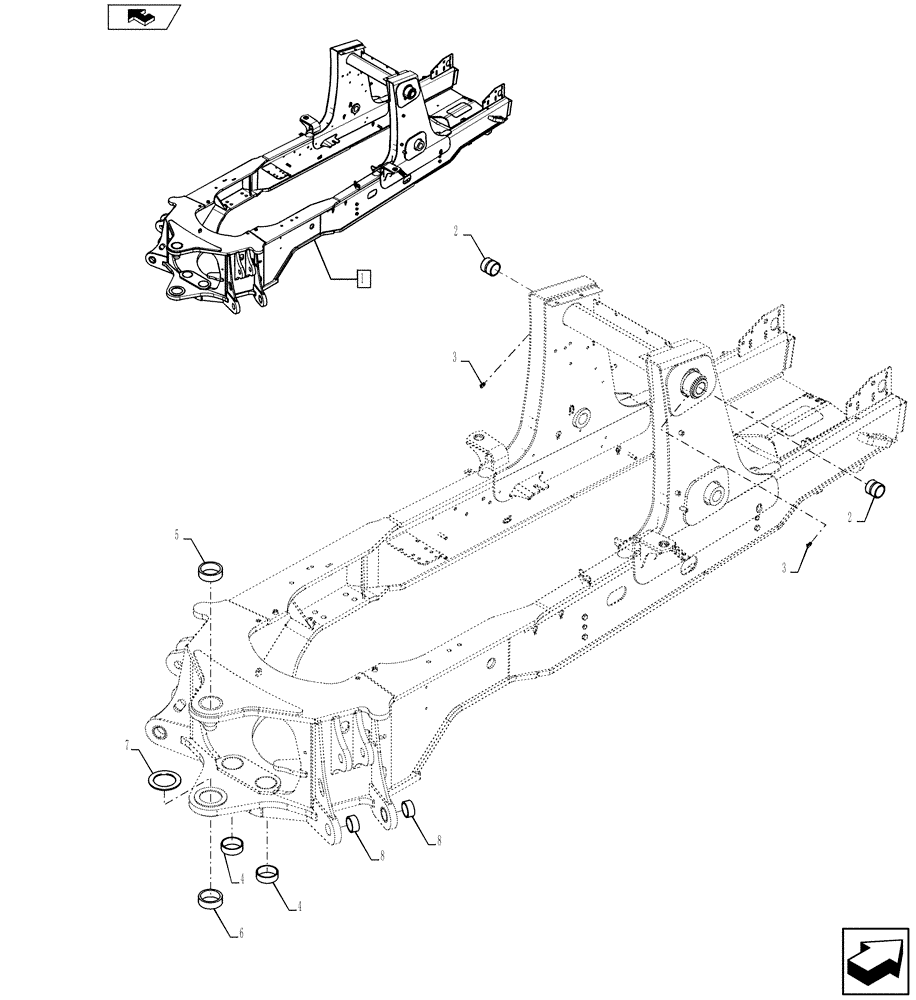 1
2
3
2
3
5
7
4
4
6
8
8