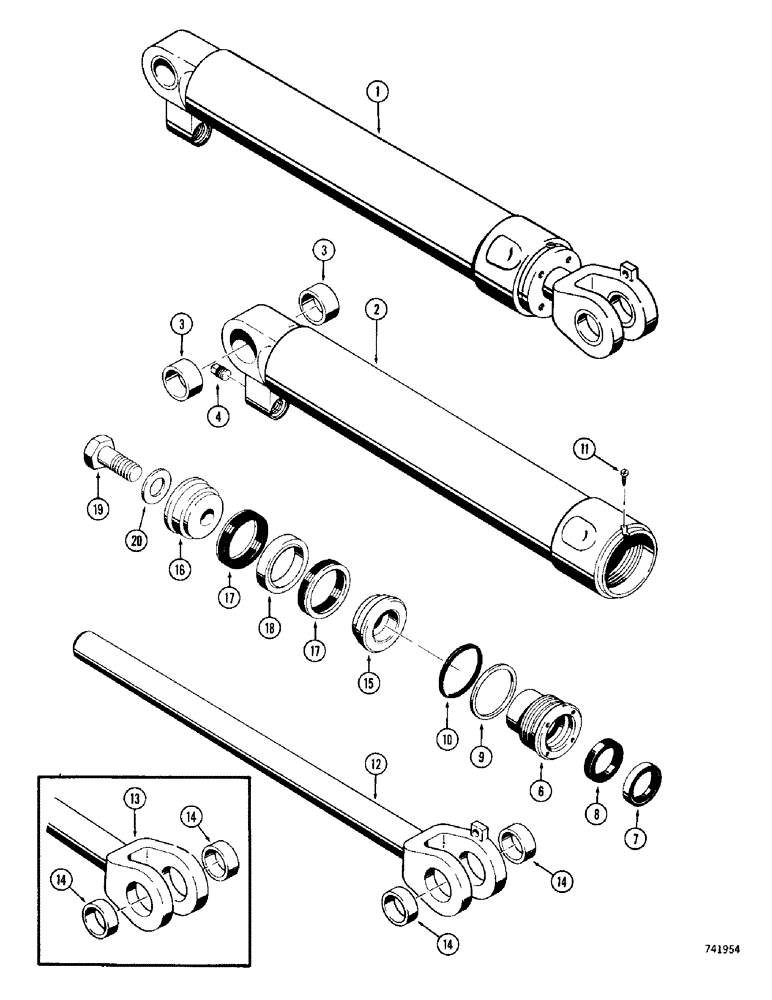 1
3
2
3
4
11
19
20
16
17
18
17
15
10
9
6
8
7
12
13
14
14
14
14
741954