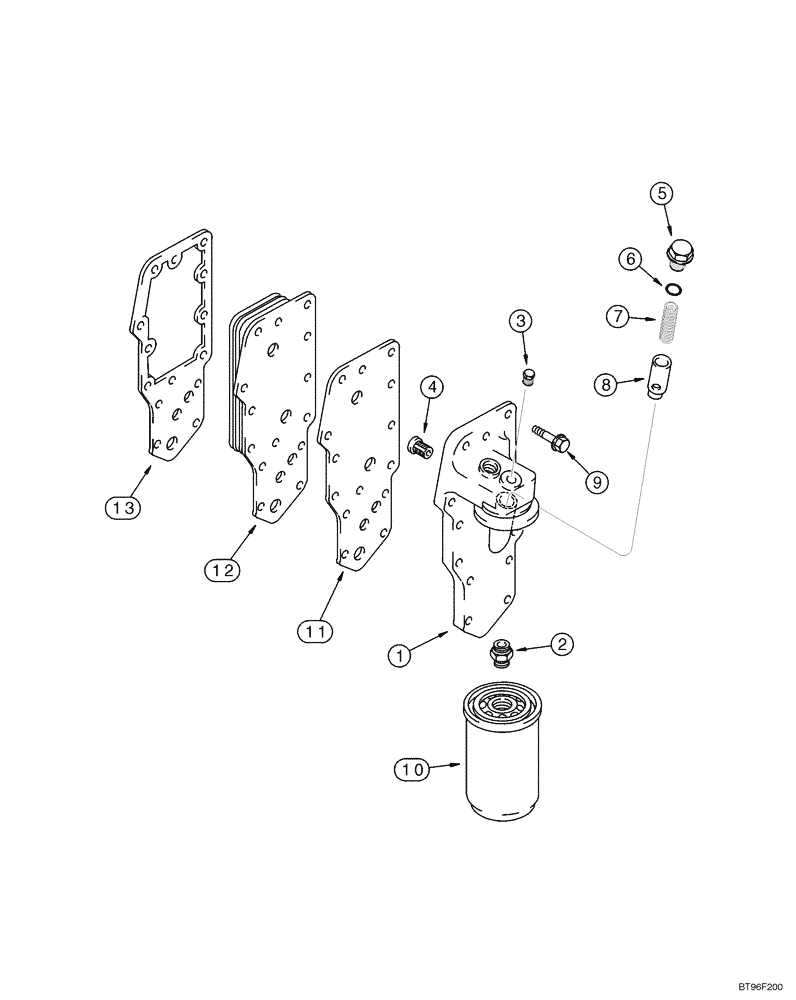 5
6
7
3
8
4
9
13
12
11
1
2
10
BT96F200