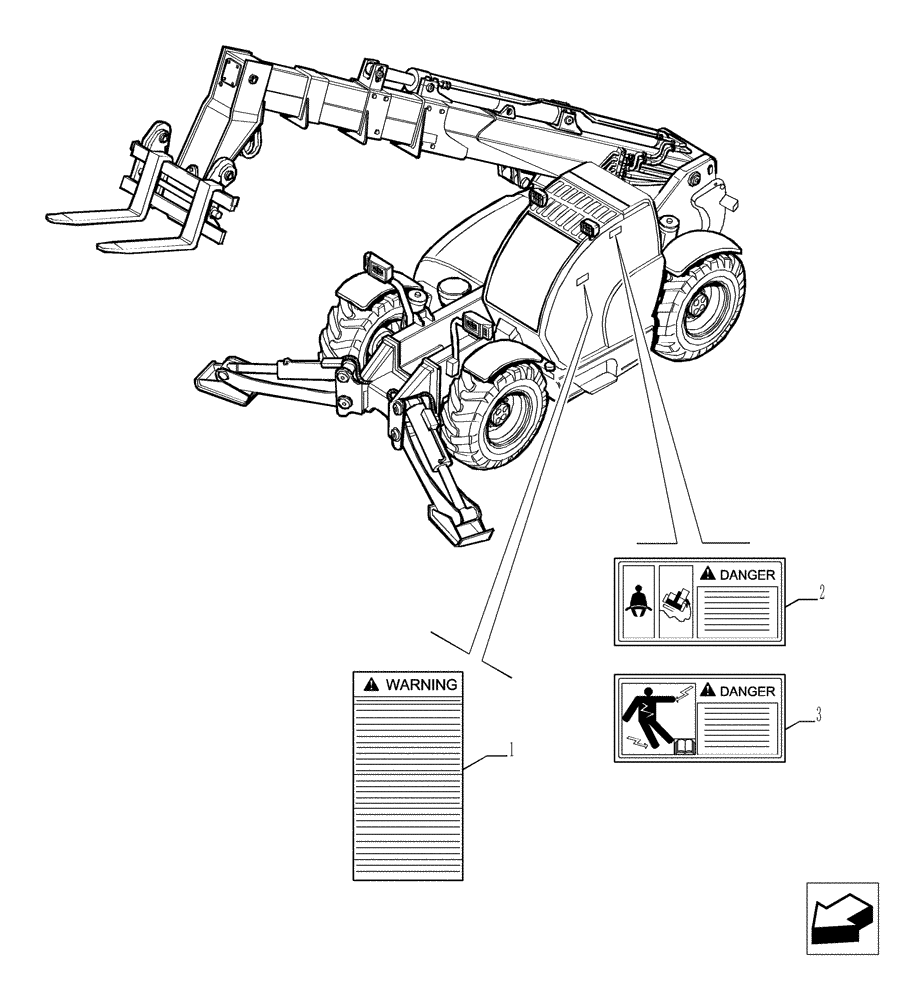 DANGER
2
DANGER
3
WARNING
1