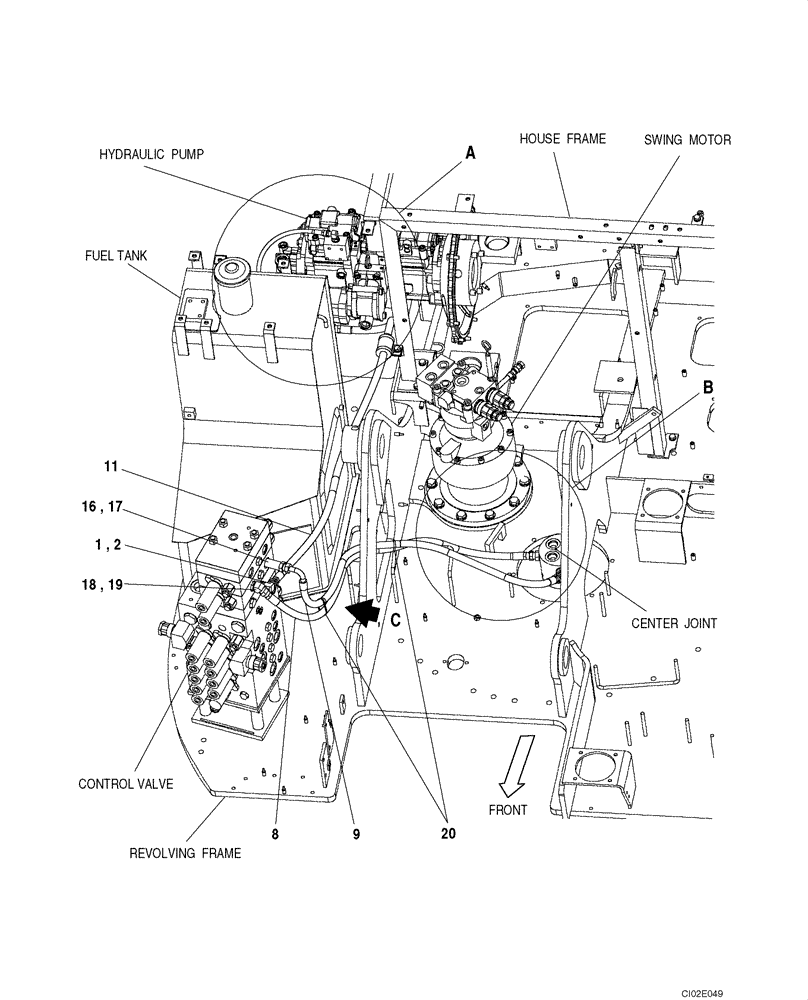 HYDRAULIC PUMP

A

HOUSE FRAME

SWING MOTOR

FUEL TANK

B

11

16 , 17

1 , 2

18 , 19

C

CENTER JOINT

CONTROL VALVE

FRONT

8

9

20

REVOLVING FRAME

CI02E049