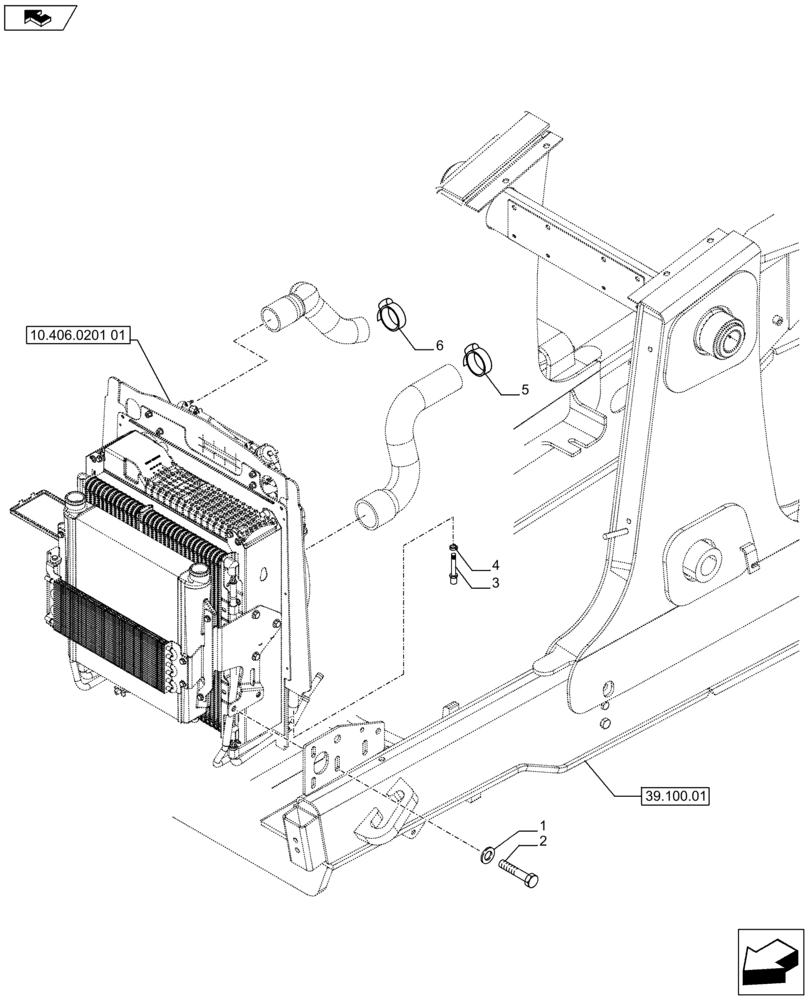 10.406.0201 01
6
5
4
3
39.100.01
1
2