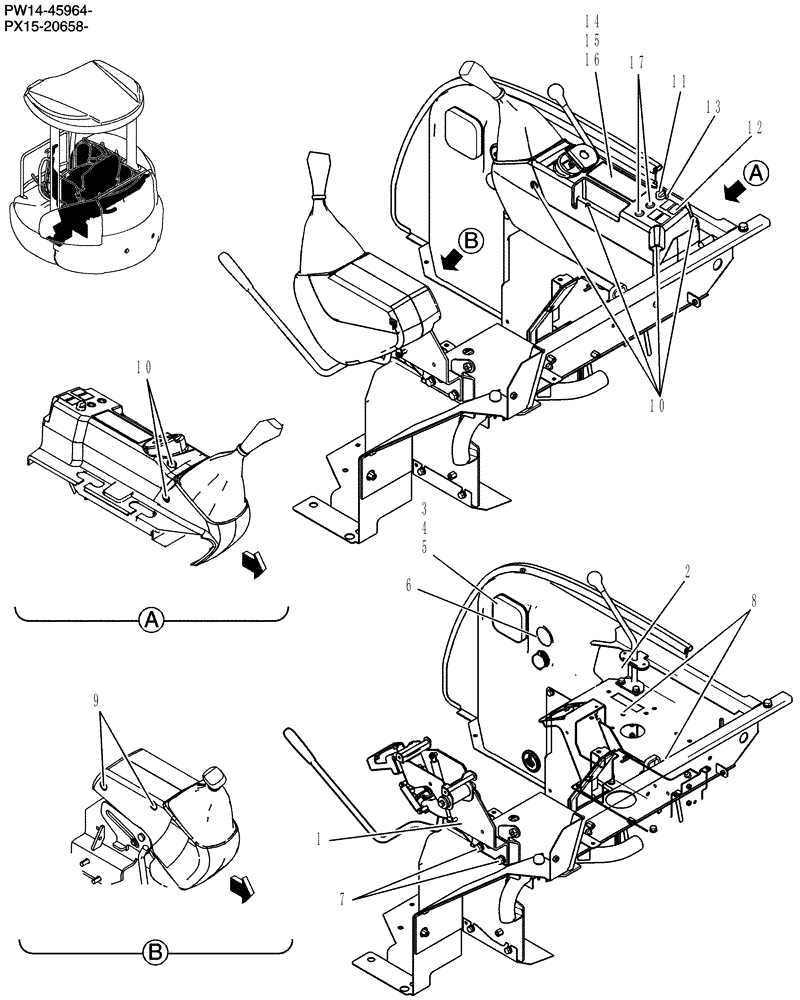 PW14-45964-
PX15-20658-

14
15
16
17
11
13
12
A
B
10
10
A
3
4
5
6
2
8
9
1
7
B