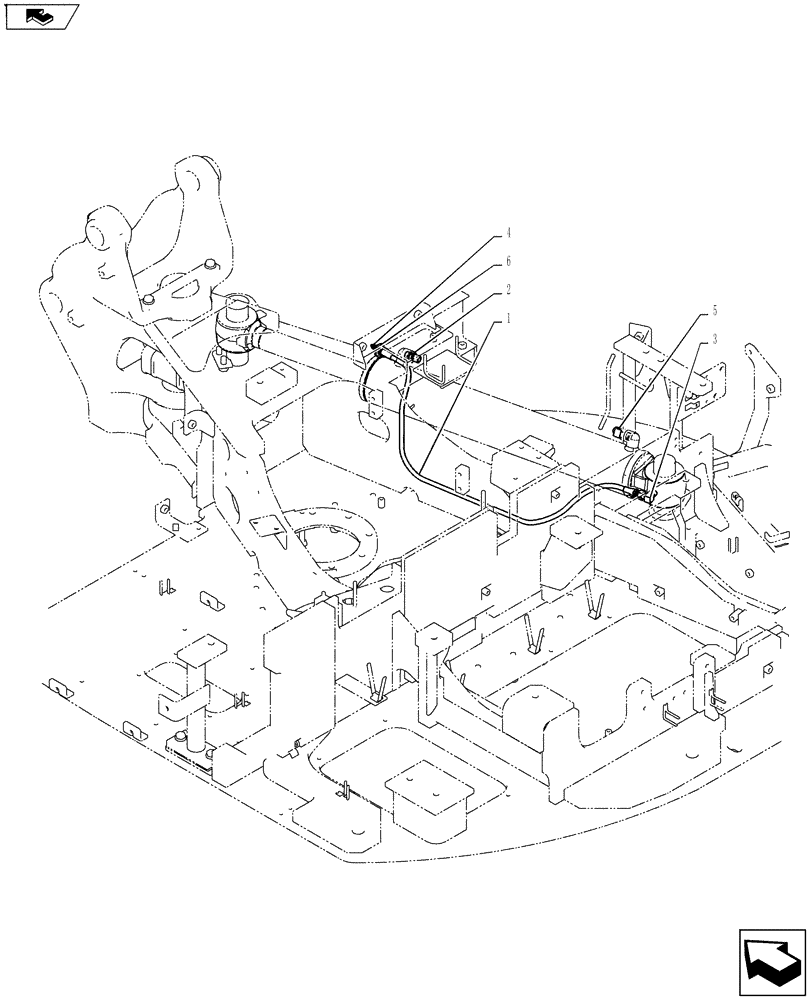 4
6
2
1
5
3