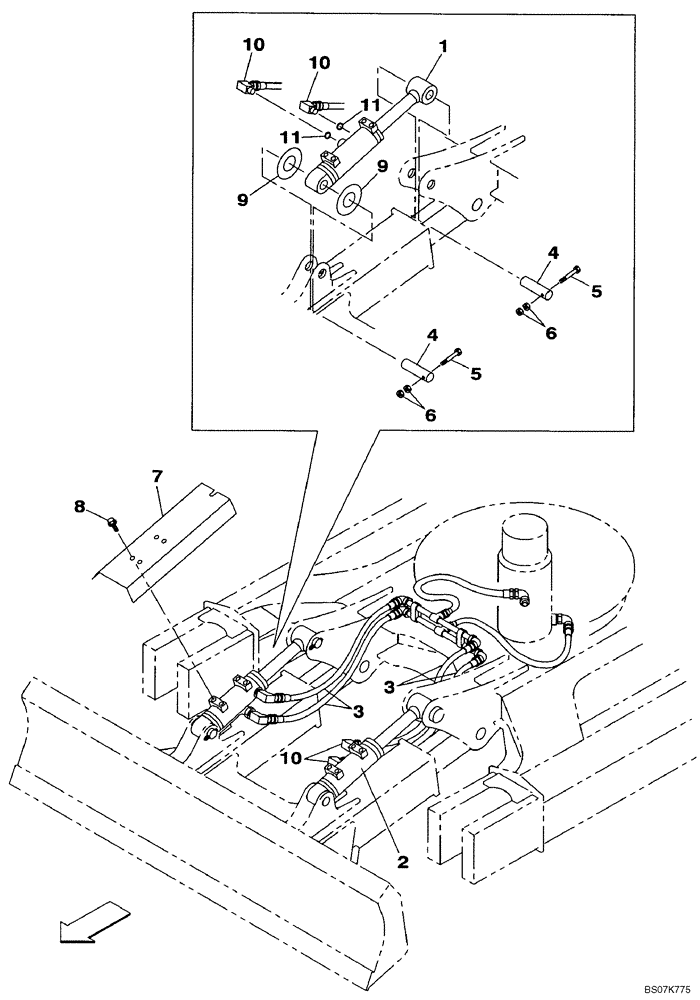 10
10
1
11
11
9
9
4
5
6
4
5
6
7
8
3
3
10
2
BS07K775