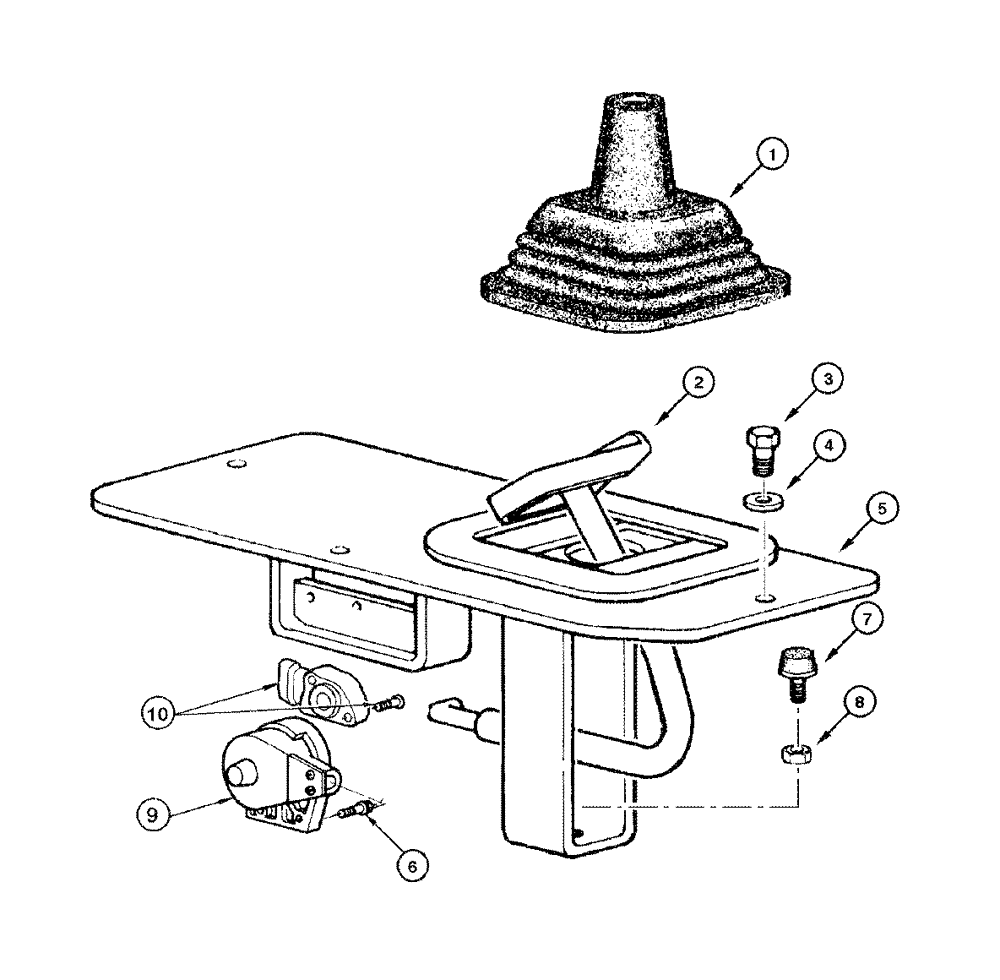 1
2
3
4
5
7
8
10
9
6