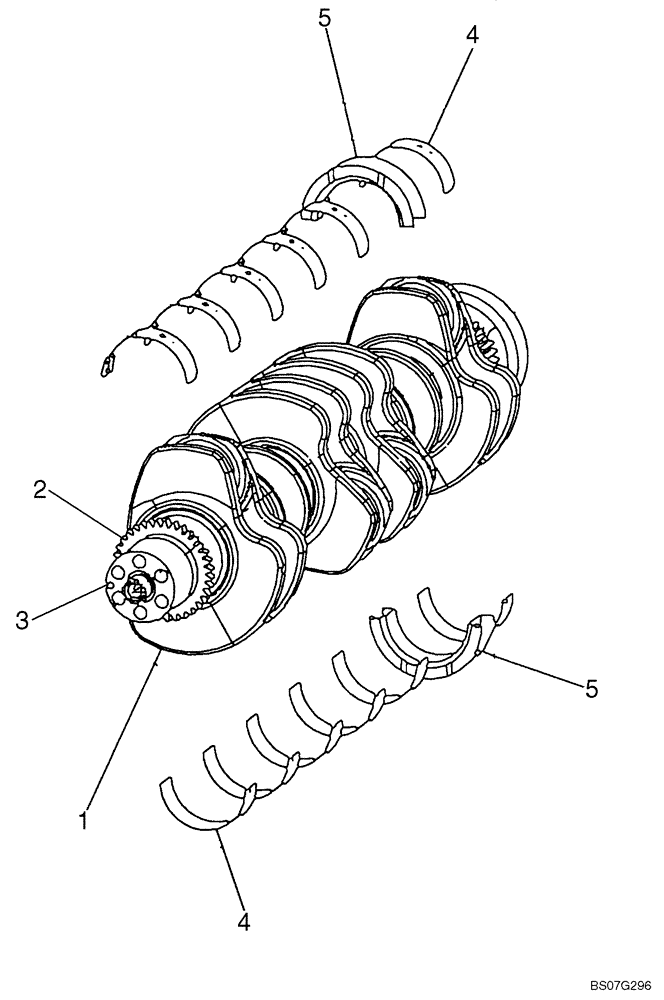 5
4
2
3
5
1
4
BS07G296