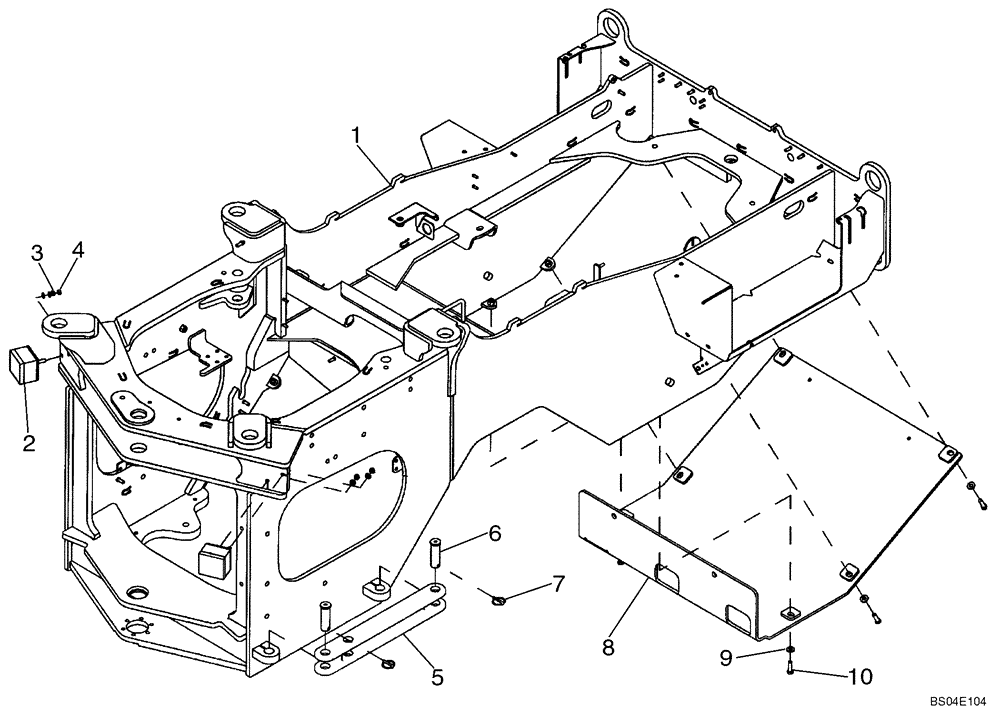 1
3
4
2
6
7
5
8
9
10
BS04E104