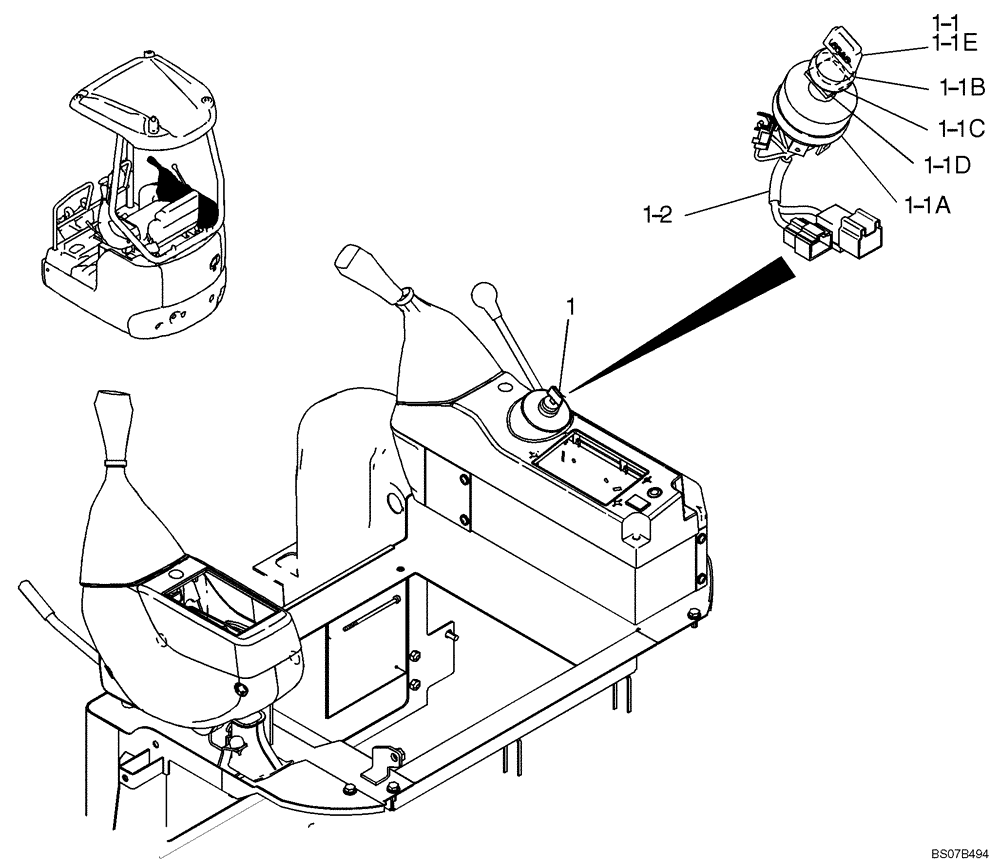 1-1
1-1E
1-1B
1-1C
1-1D
1-1A
1-2
1
BS07B494