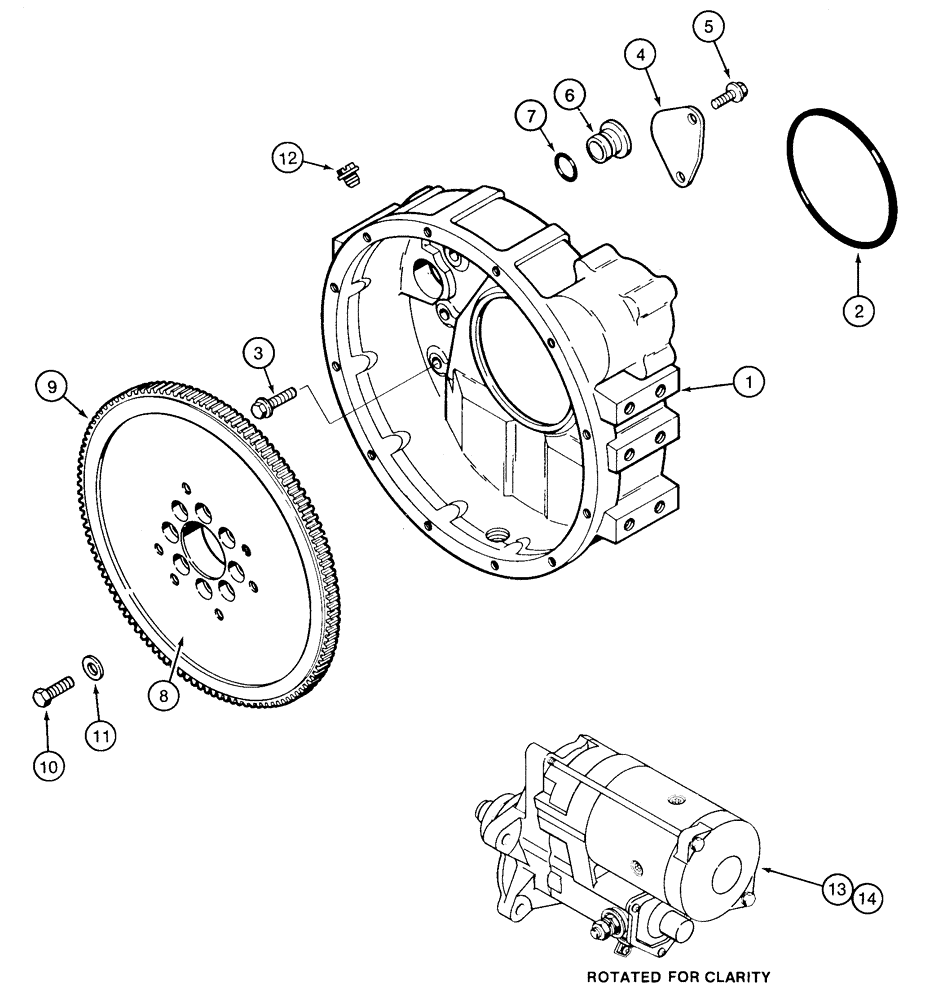 5
4
6
7
12
2
3
1
9
8
11
10
13
14
ROTATED FOR CLARITY