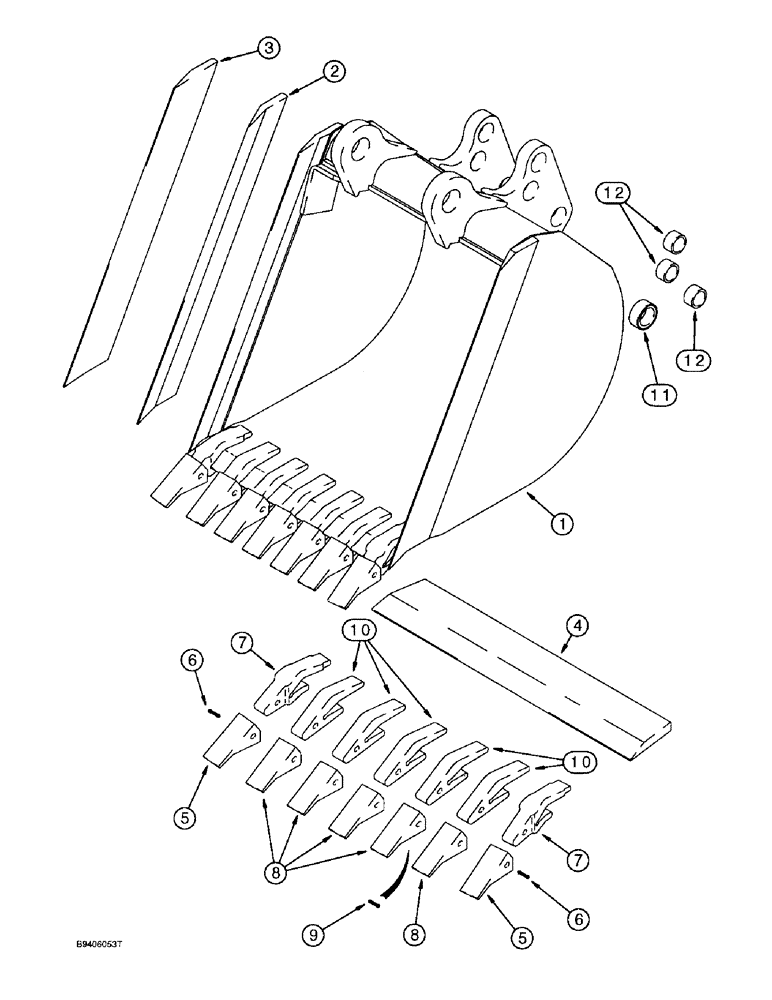 3
2
12
12
11
1
4
7
10
6
10
5
7
8
6
9
8
5
B94060537