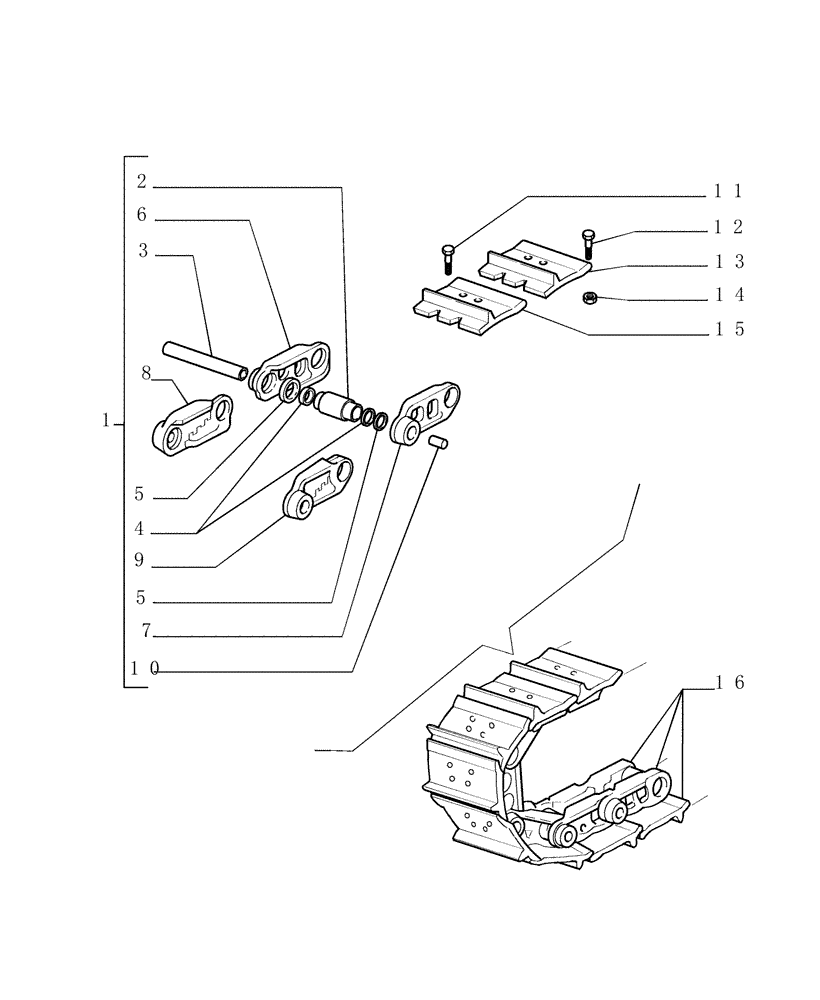 2
6
3
8
1
5
4
9
5
7
10
11
12
13
14
15
16