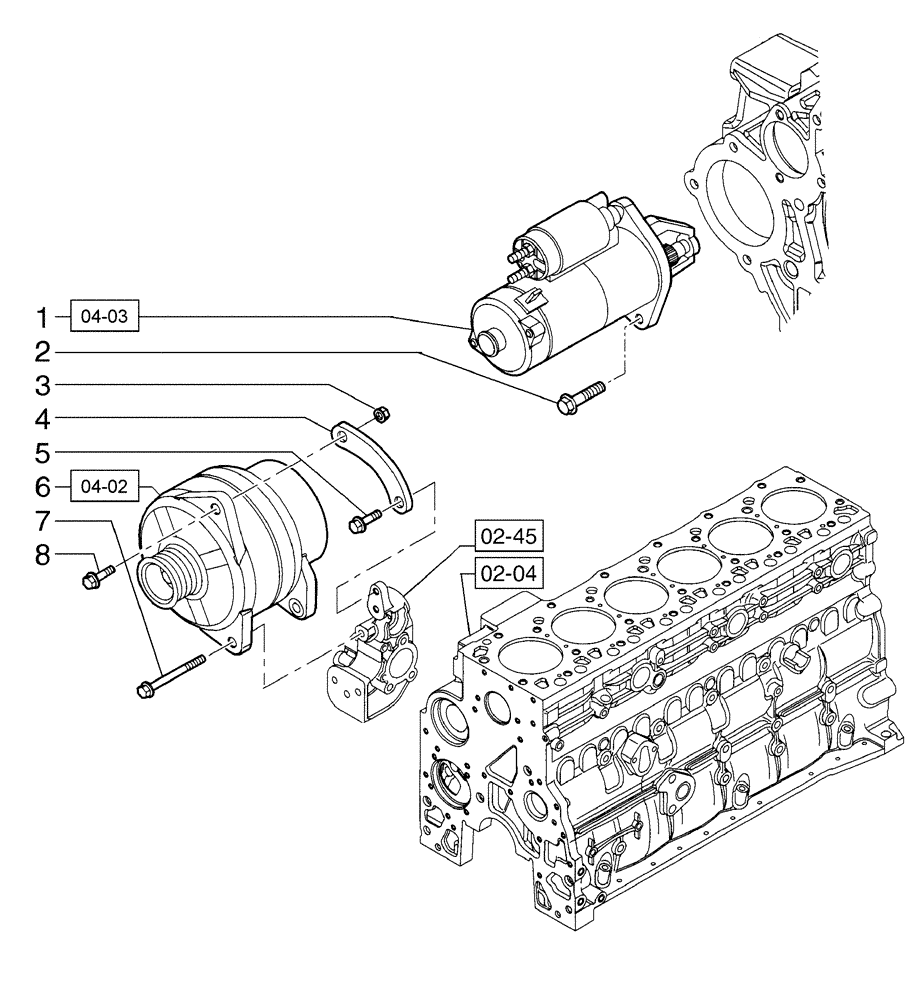 1 04-03
2
3
4
5
6 04-02
7
8
02-45
02-04